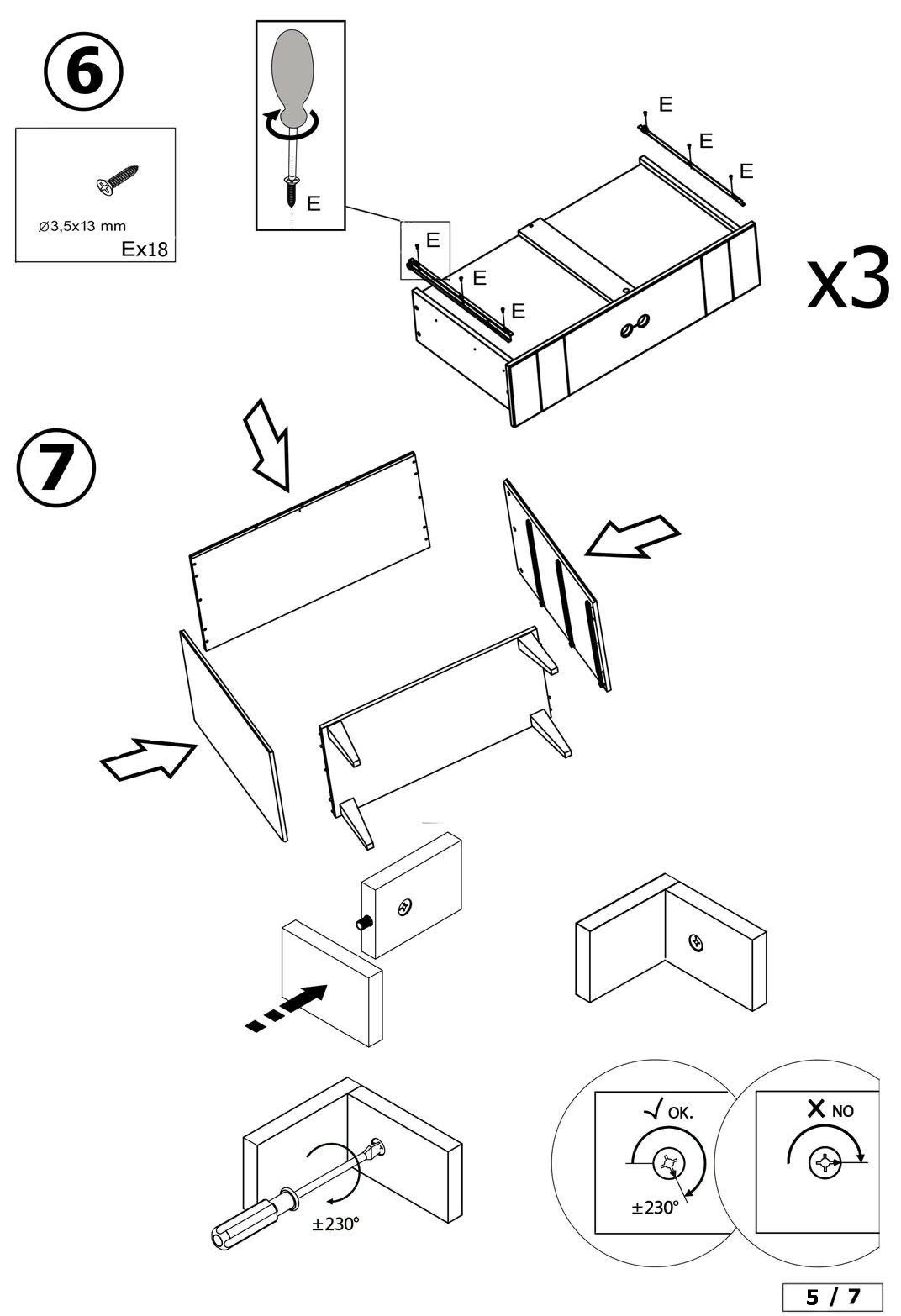 6

Ø3,5x13 mm
Ex18

E

E
E
E

E
E
E

x3

7

±230°

√ OK.
±230°

X NO

5 / 7