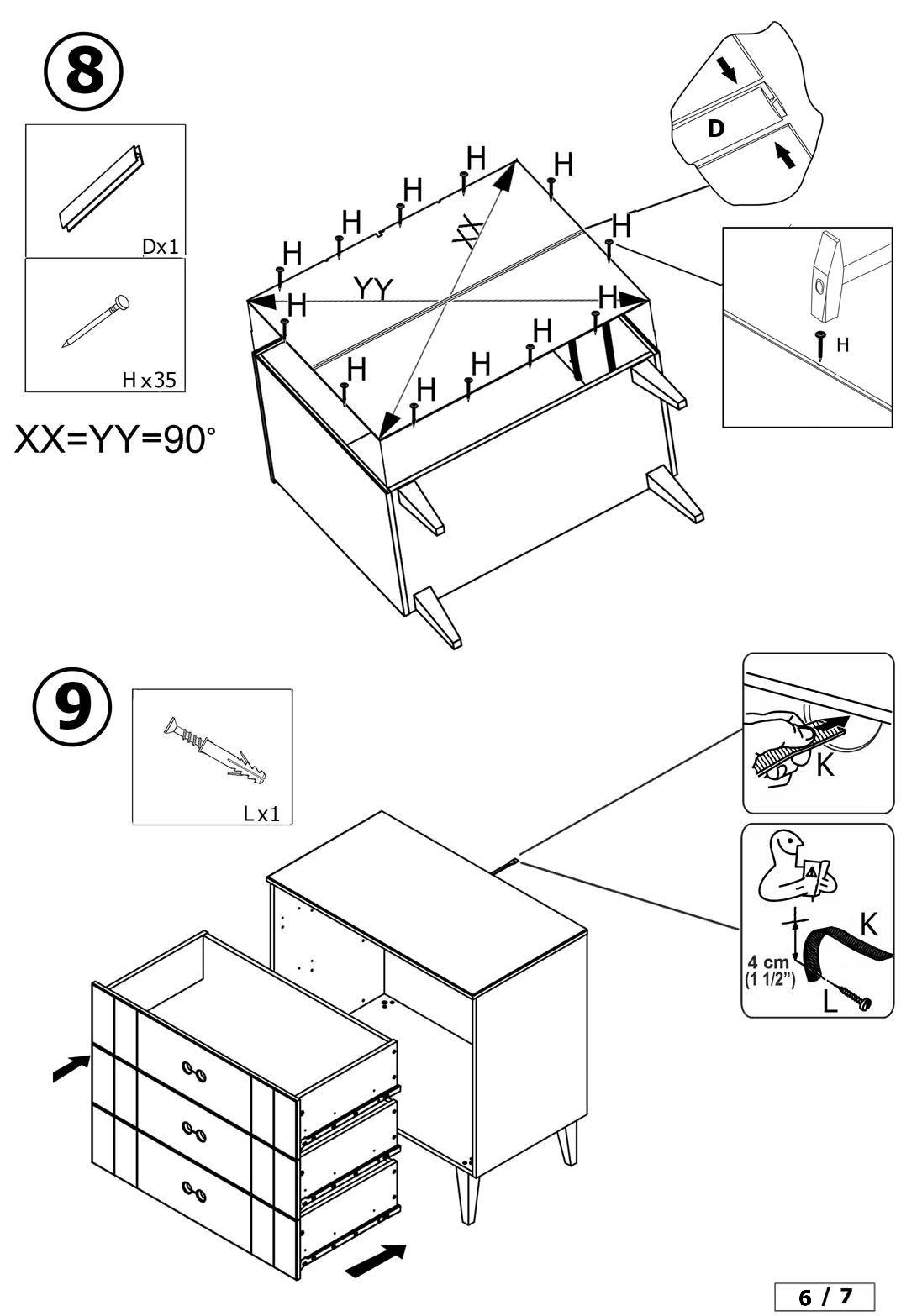 8

Dx1

Hx35

XX=YY=90°

H H H H H H H H H H H H H H

XX

YY

D

H

9

Lx1

K

K

4 cm
(1 1/2")

L

6 / 7