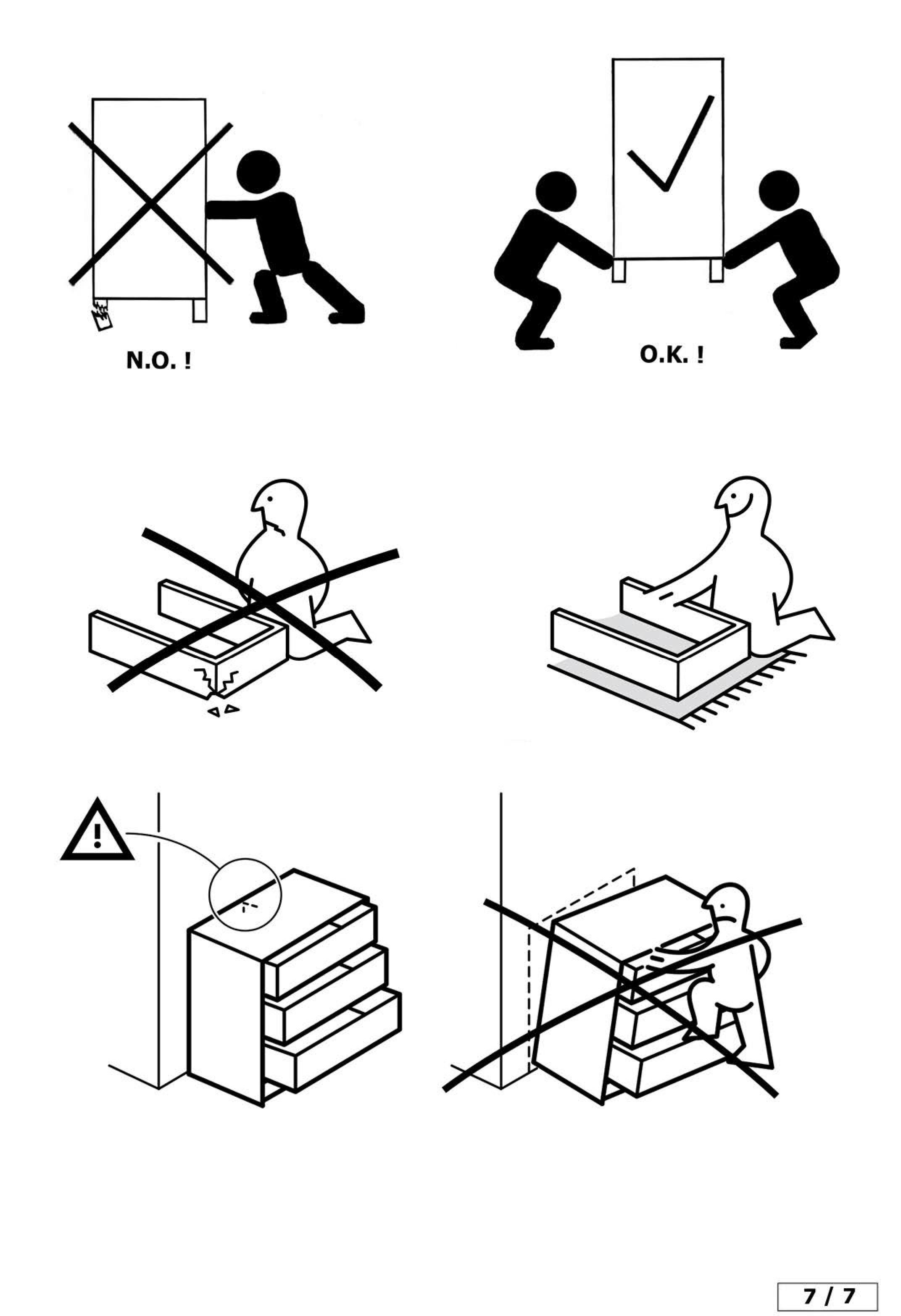 N.O. !

O.K. !

7 / 7