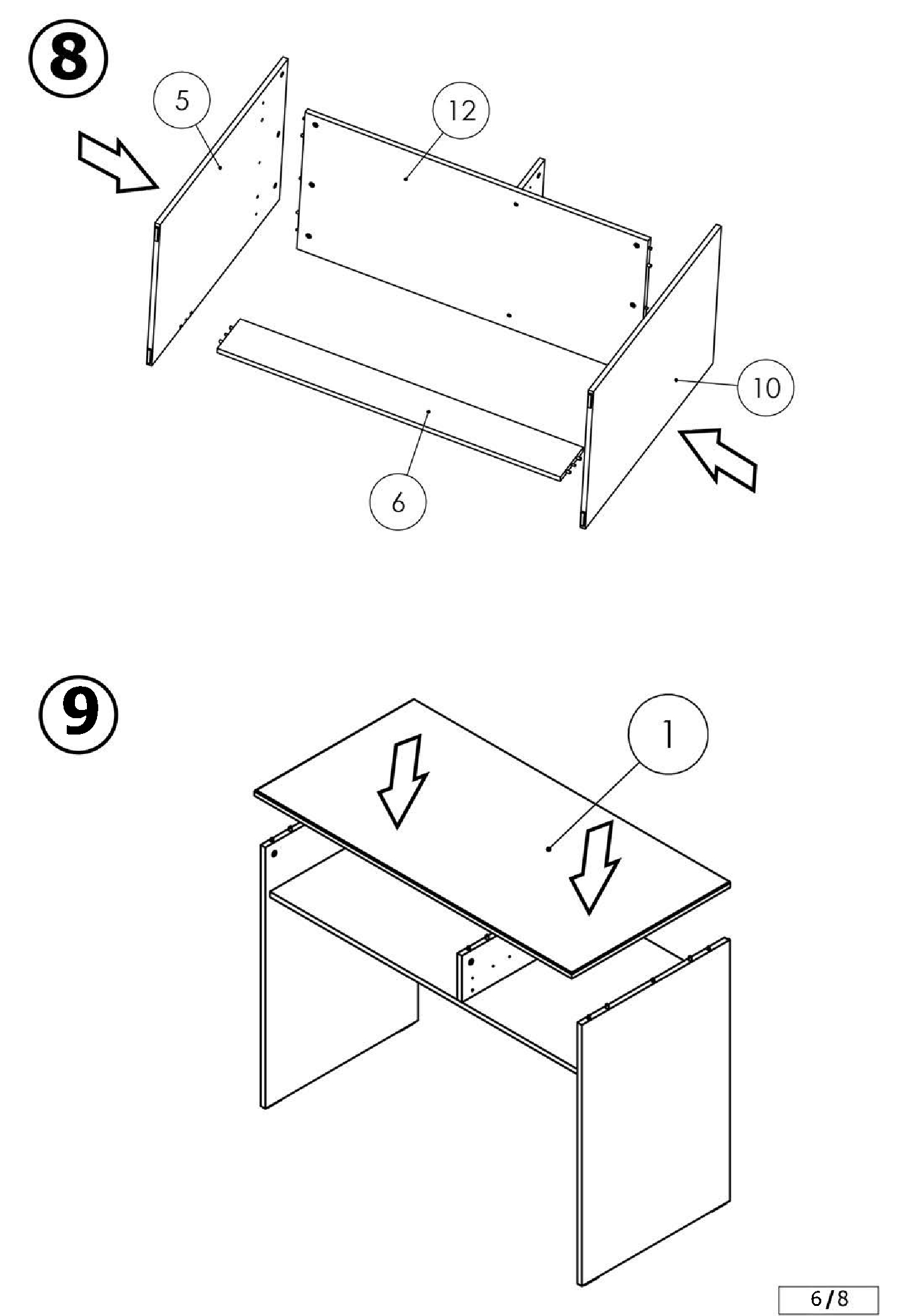 8

5

12

10

6

9

1

6/8