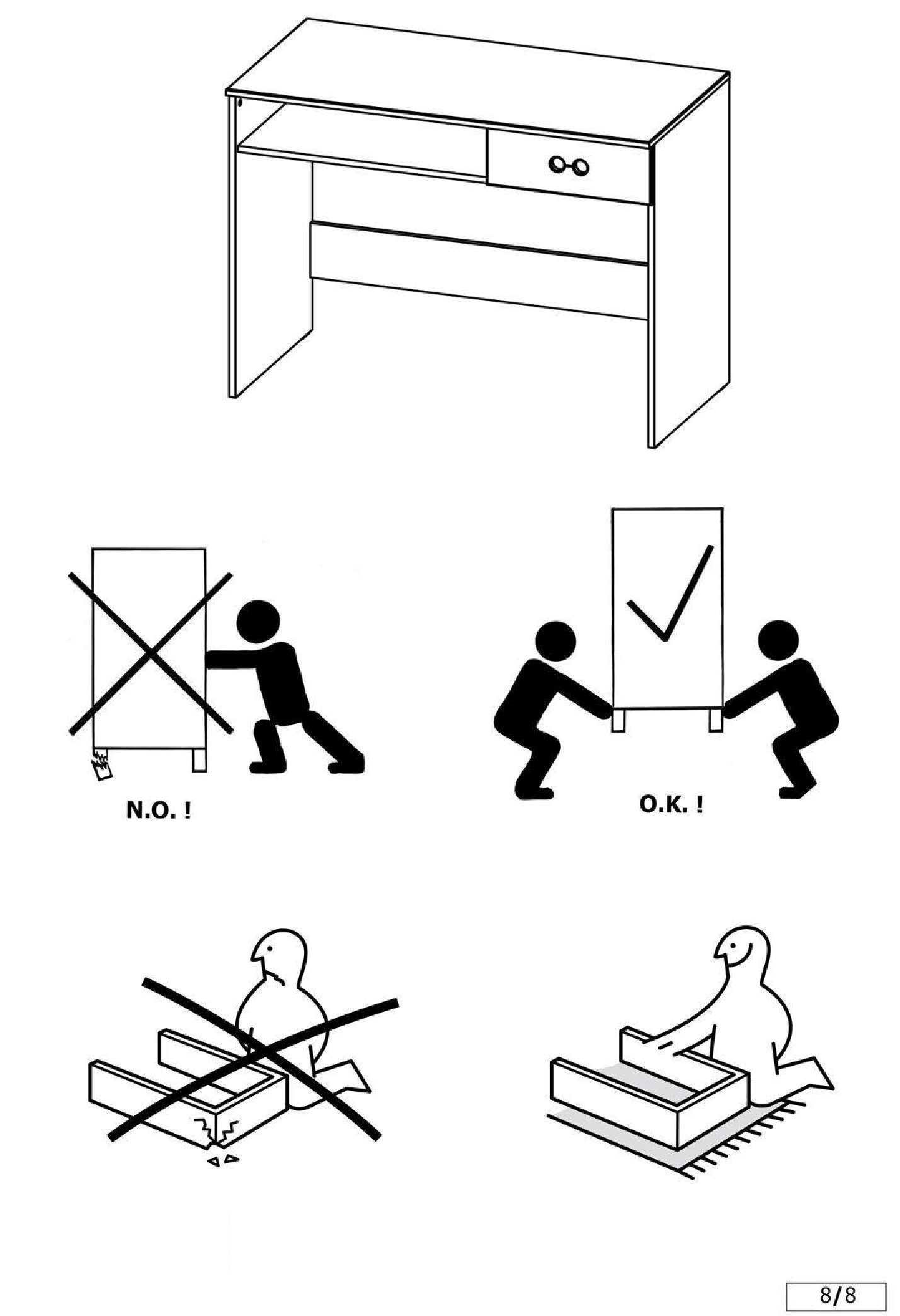 N.O. !

O.K. !

8/8