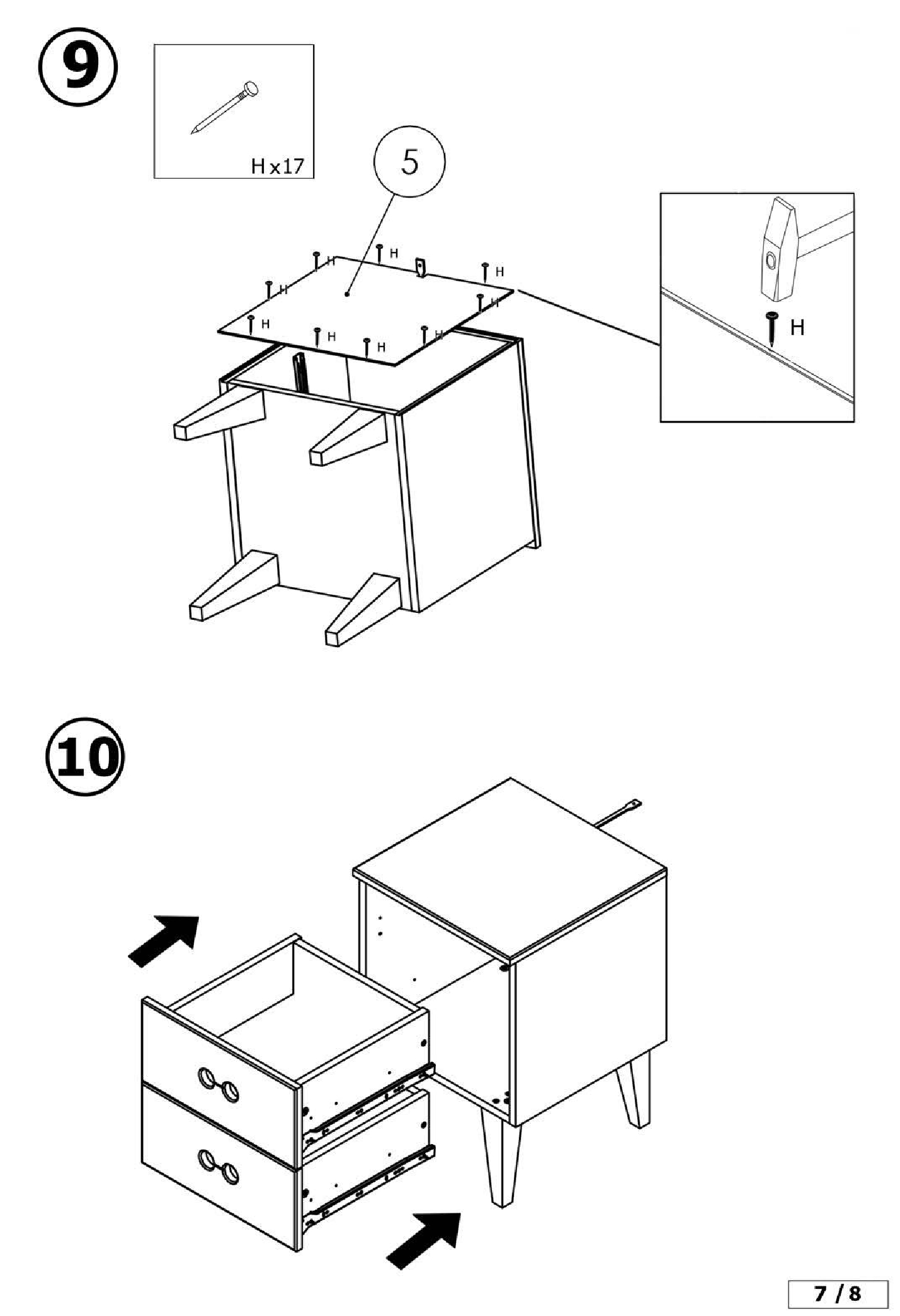 9

H x17

5

H H H H H H H H H H

H

10

7 / 8