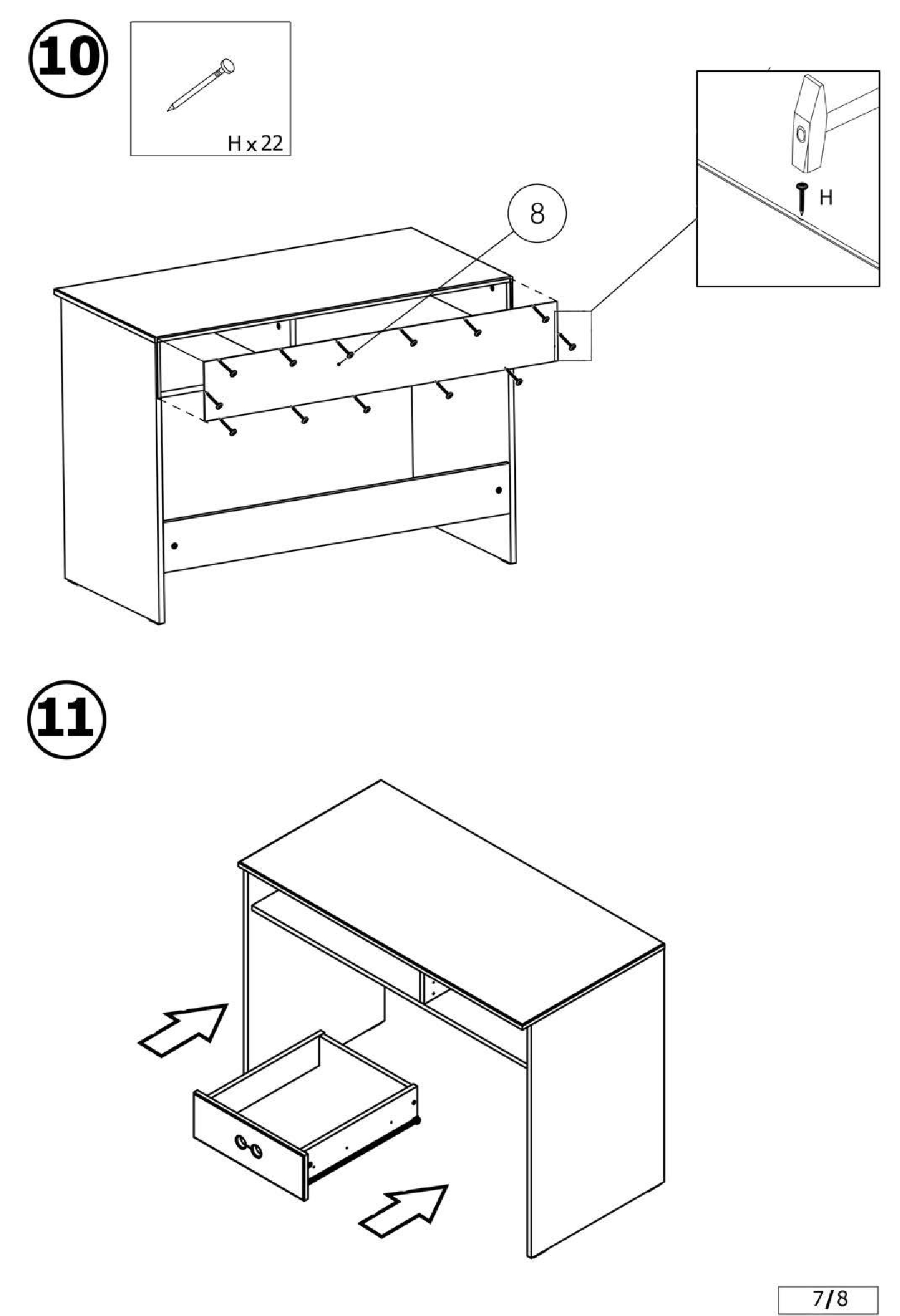 10

H x 22

8

H

11

7/8