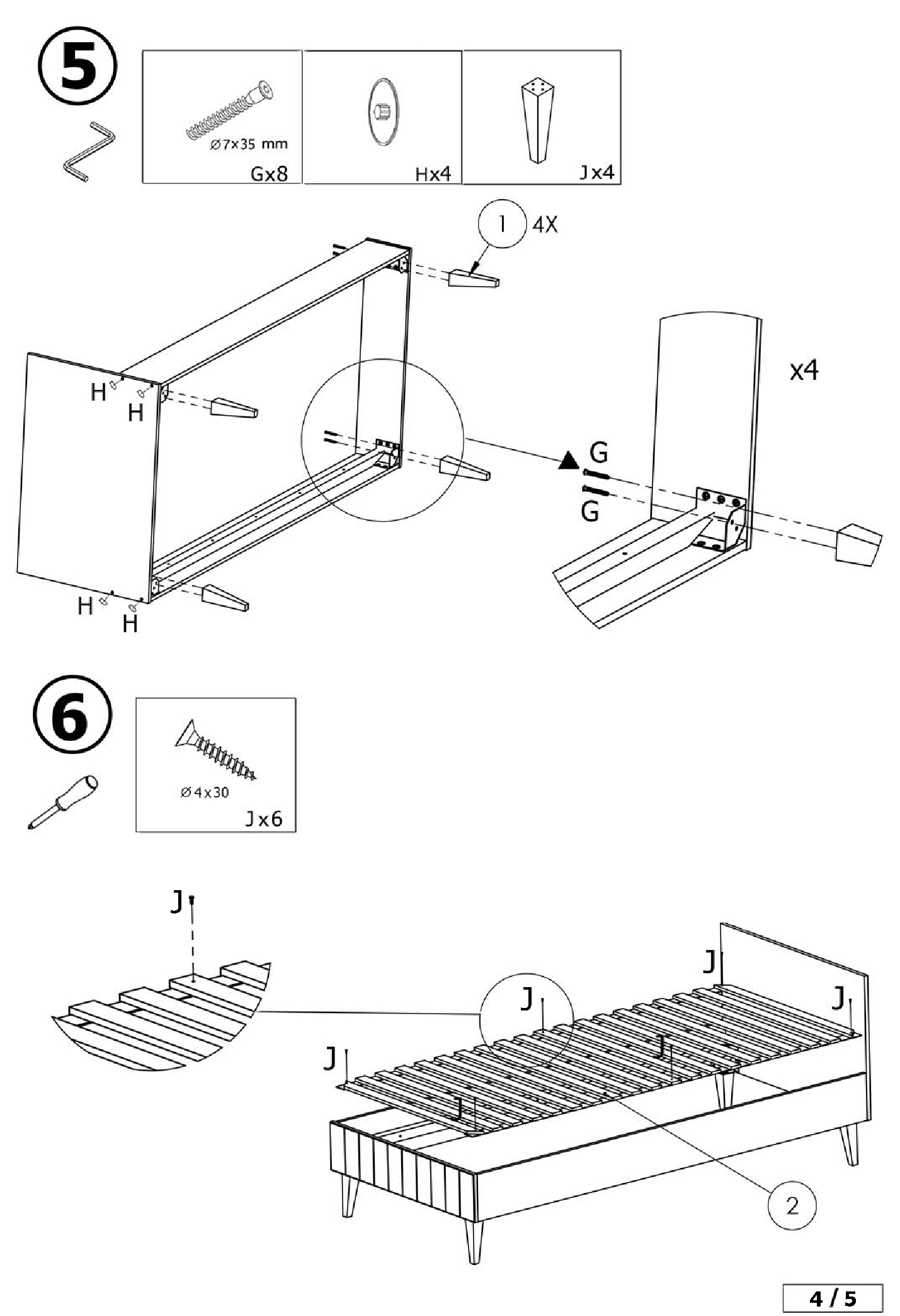 5

Ø7x35 mm
Gx8

Hx4

Jx4

1 4X

H
H
H
H

x4

G
G

6

Ø4x30
Jx6

J

J
J
J
J
J
J

2

4 / 5