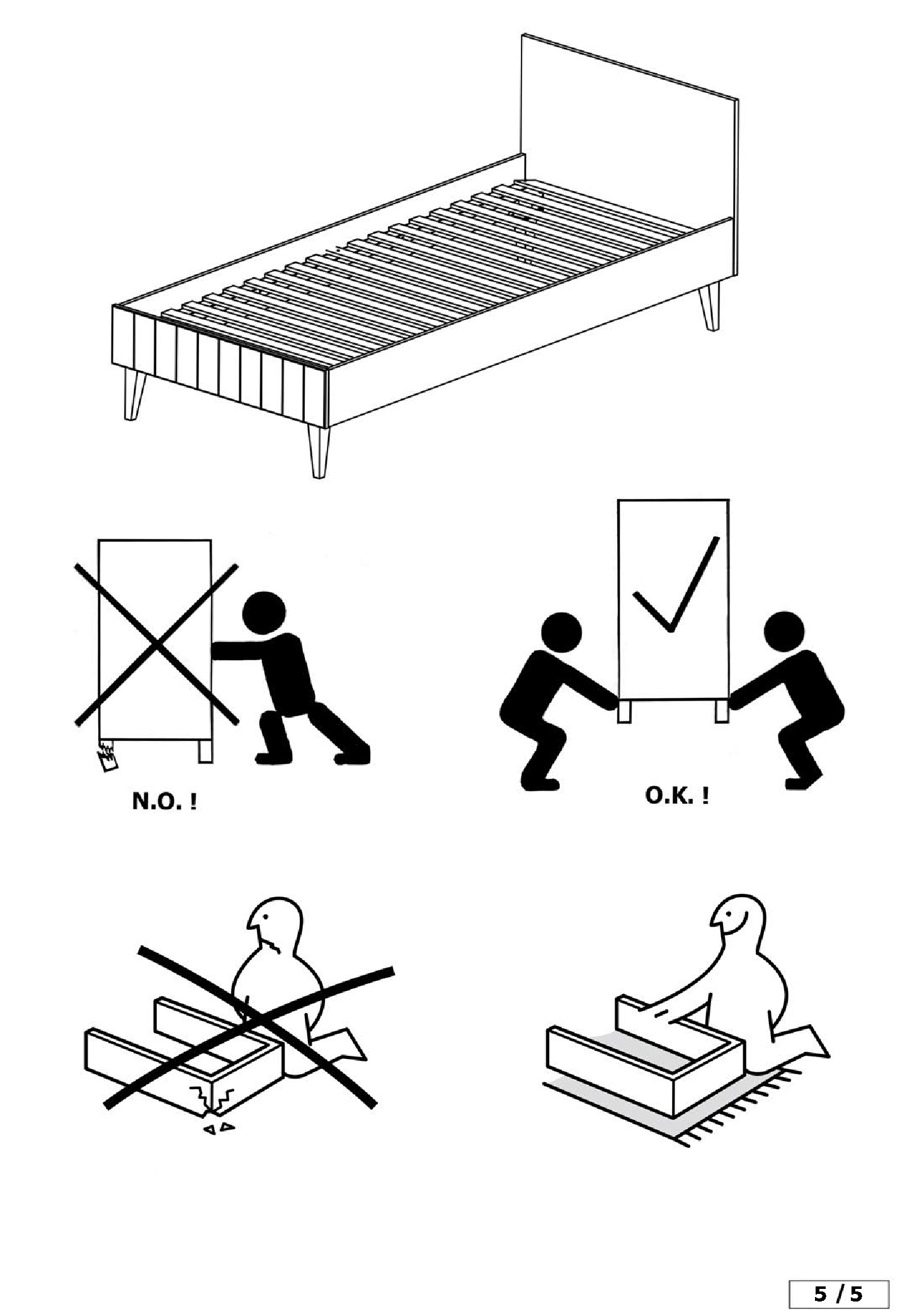 N.O. !

O.K. !

5 / 5