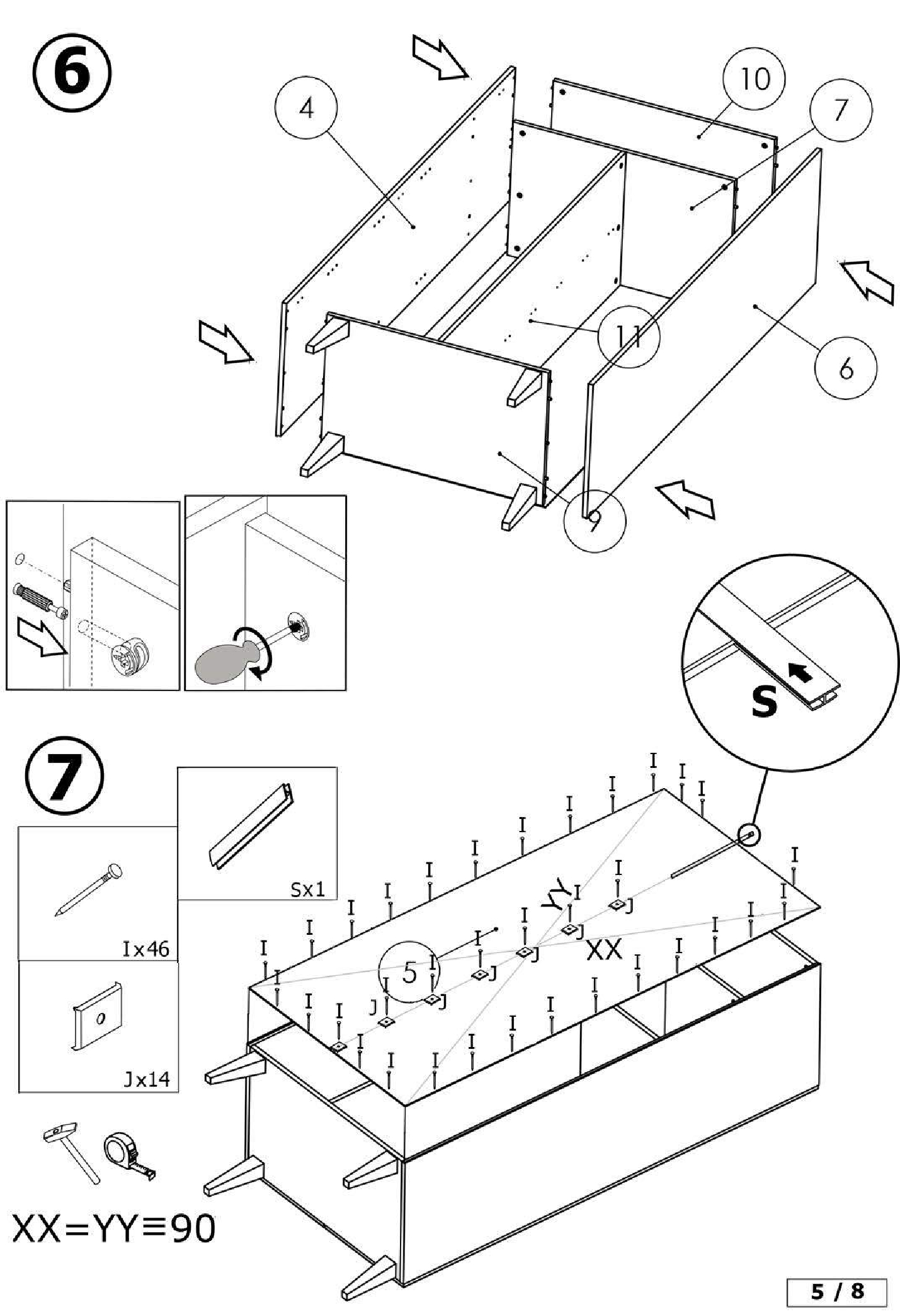 6

4

10

7

11

6

9

S

7

Sx1

Ix46

Jx14

YY

XX

5

XX=YY≡90

5 / 8