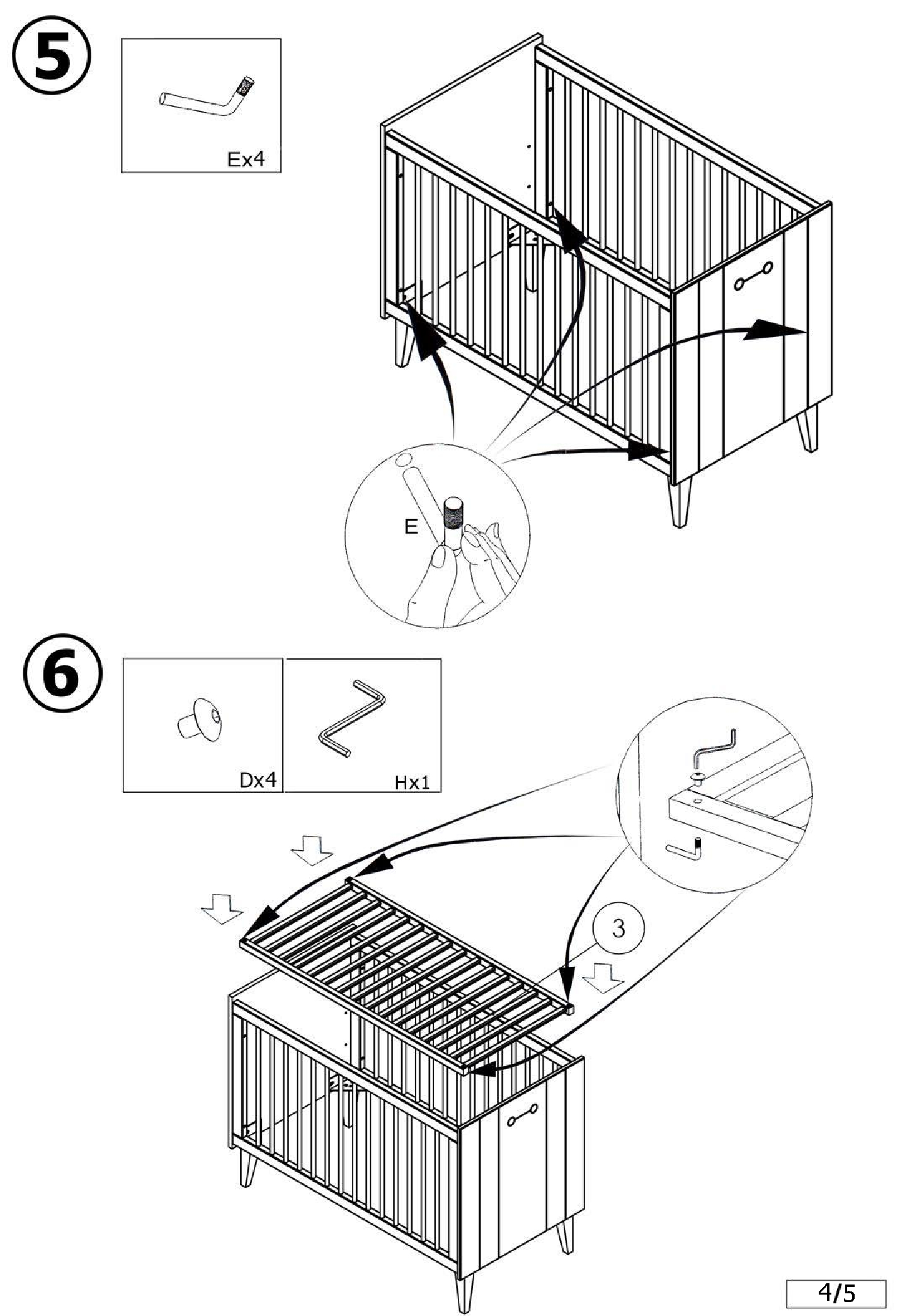 5

Ex4

E

6

Dx4

Hx1

3

4/5