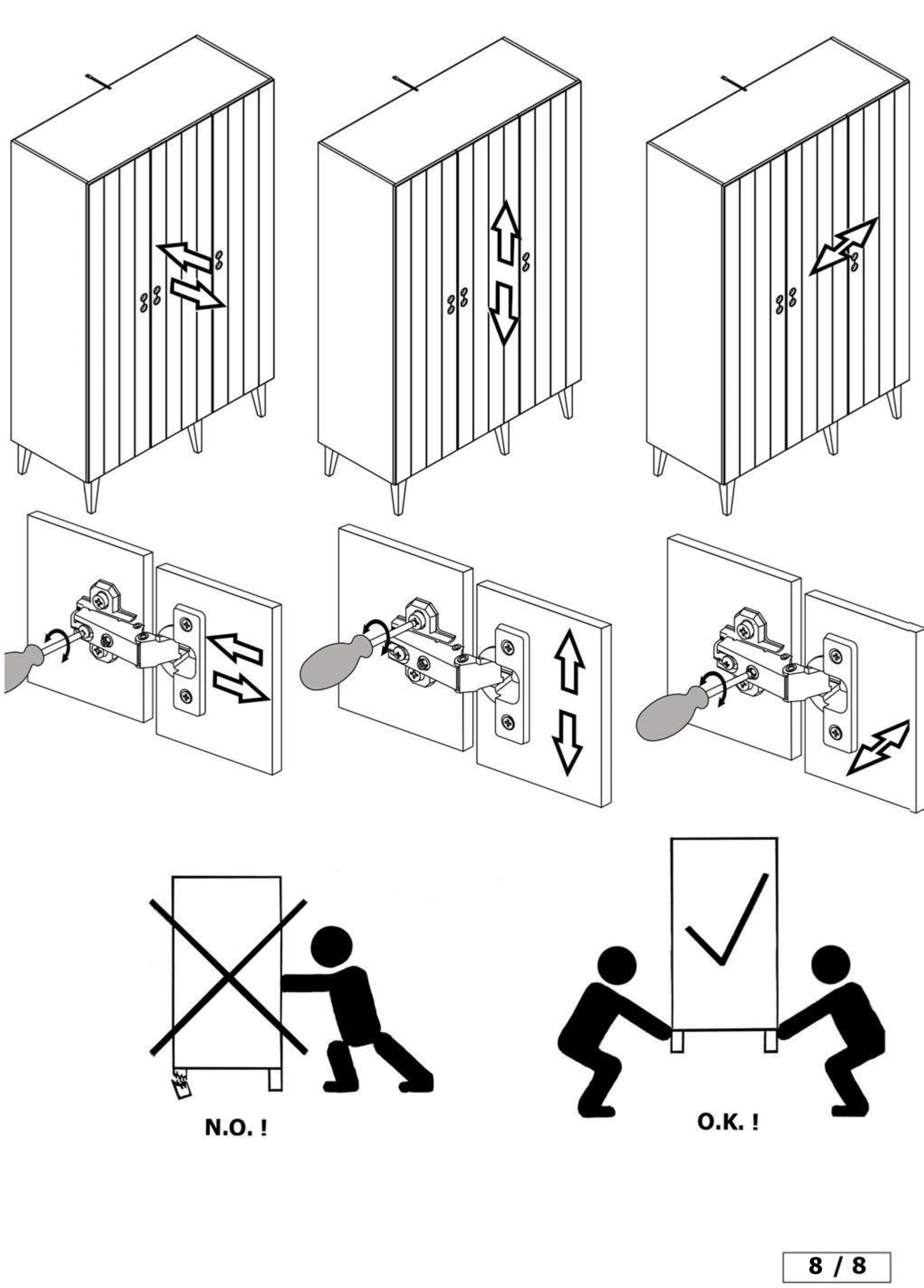 N.O. !

O.K. !

8 / 8