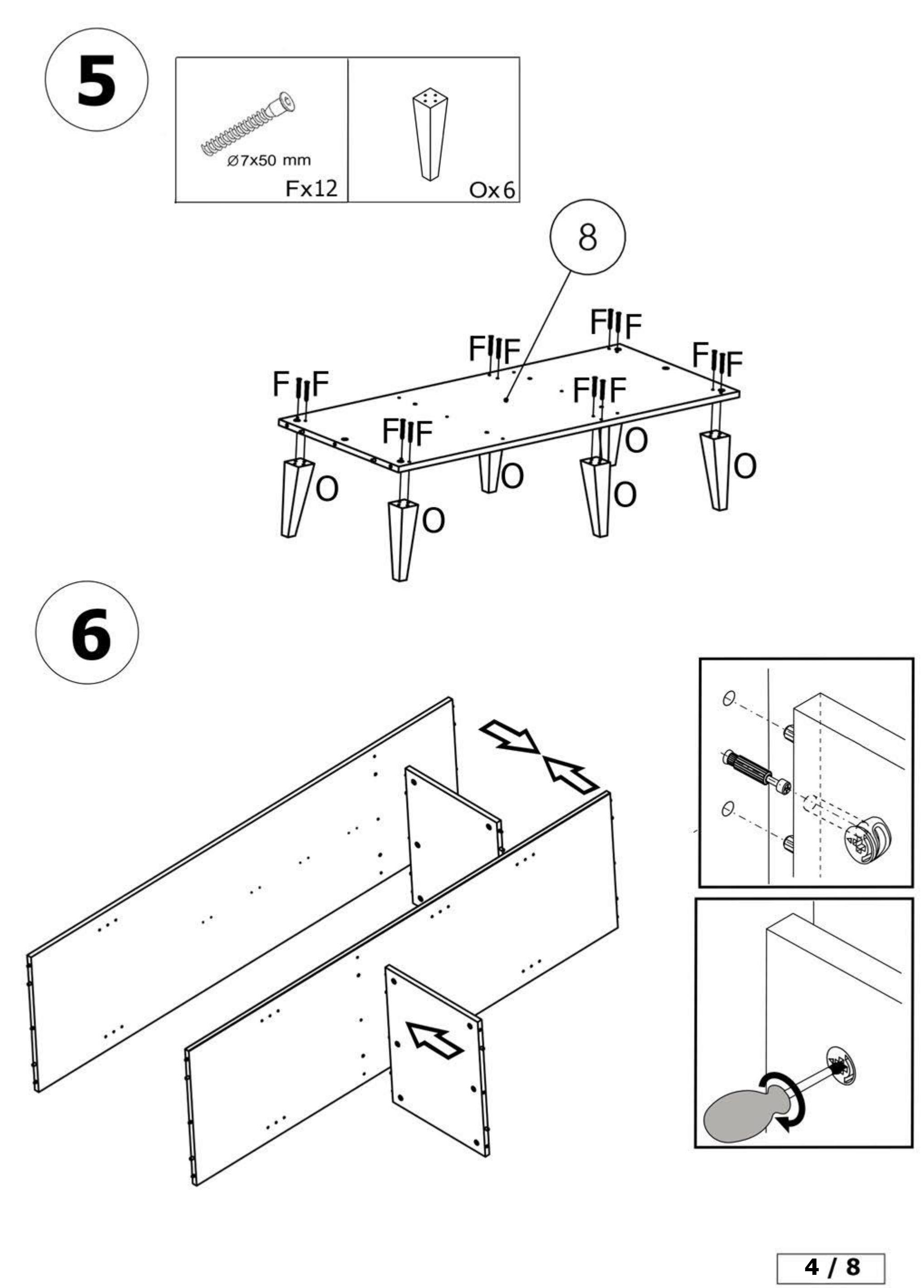 5

Ø7x50 mm
Fx12

Ox6

8

F F
F F
F F
F F
F F
F F

O
O
O
O
O
O

6

4 / 8