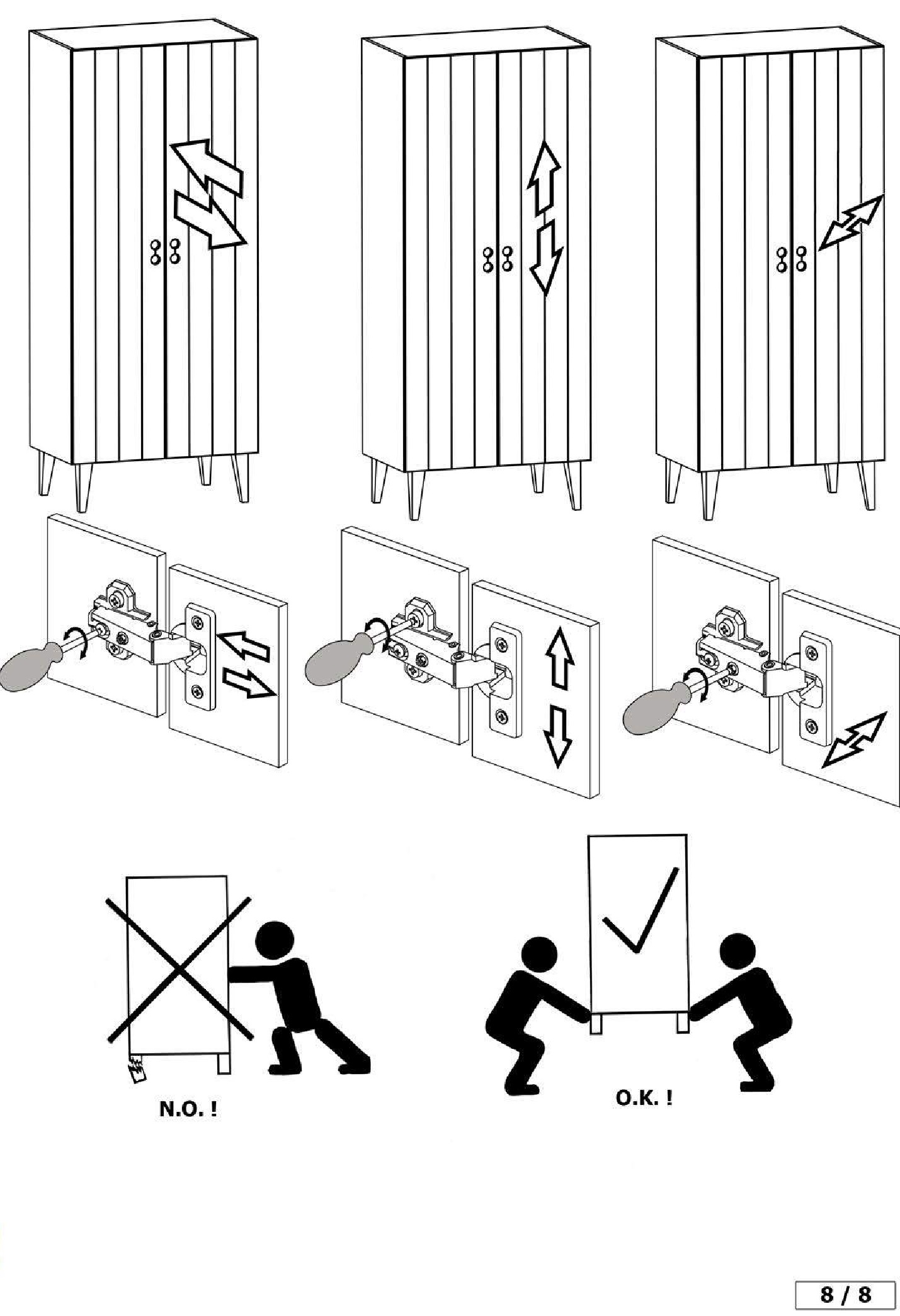 N.O. !

O.K. !

8 / 8