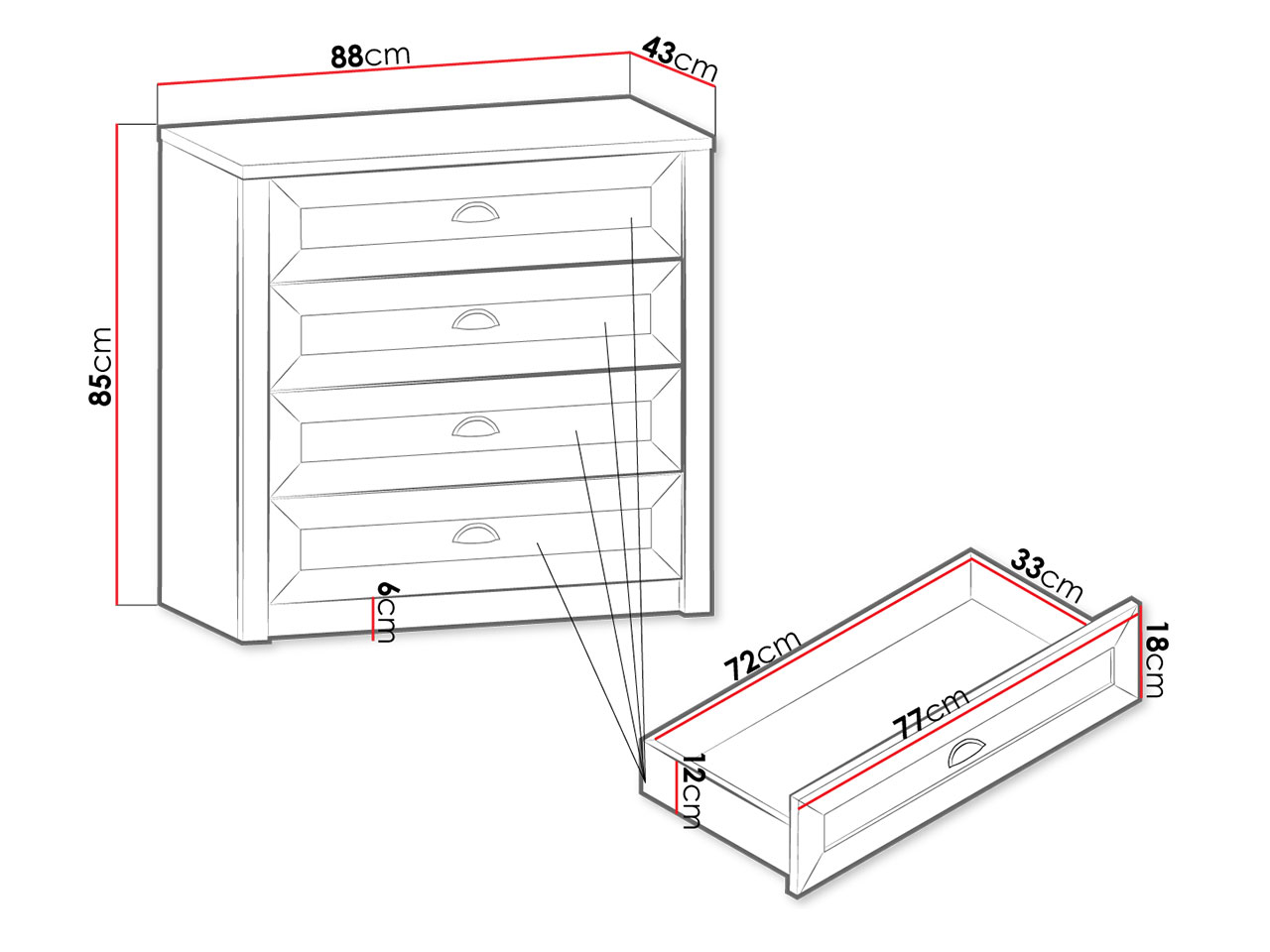 88cm
43cm
85cm
6cm
33cm
72cm
18cm
77cm
12cm