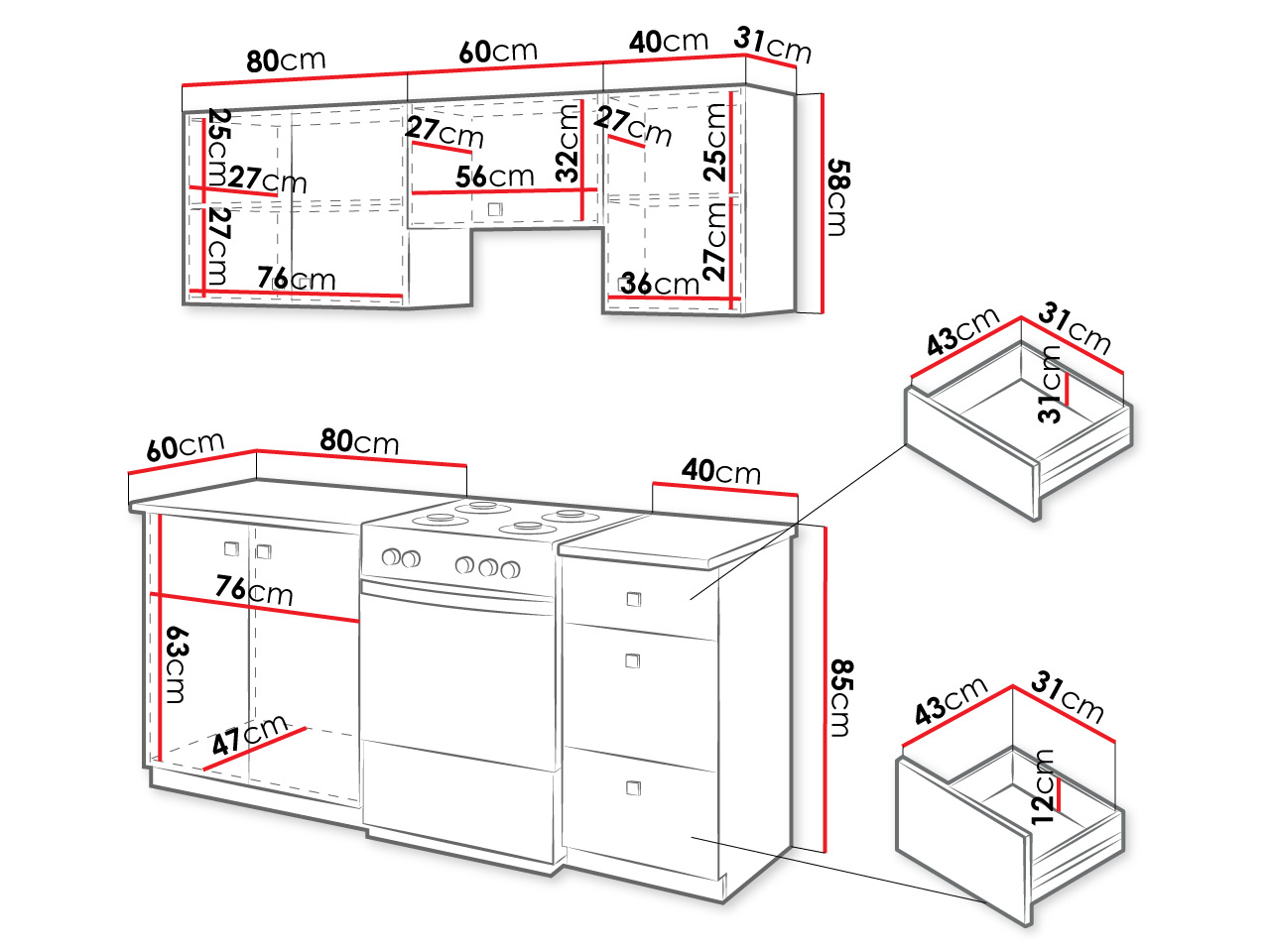 80cm
60cm
40cm
31cm
25cm
27cm
27cm
76cm
27cm
56cm
32cm
27cm
25cm
27cm
36cm
58cm
43cm
31cm
31cm
60cm
80cm
40cm
76cm
63cm
47cm
85cm
43cm
31cm
12cm