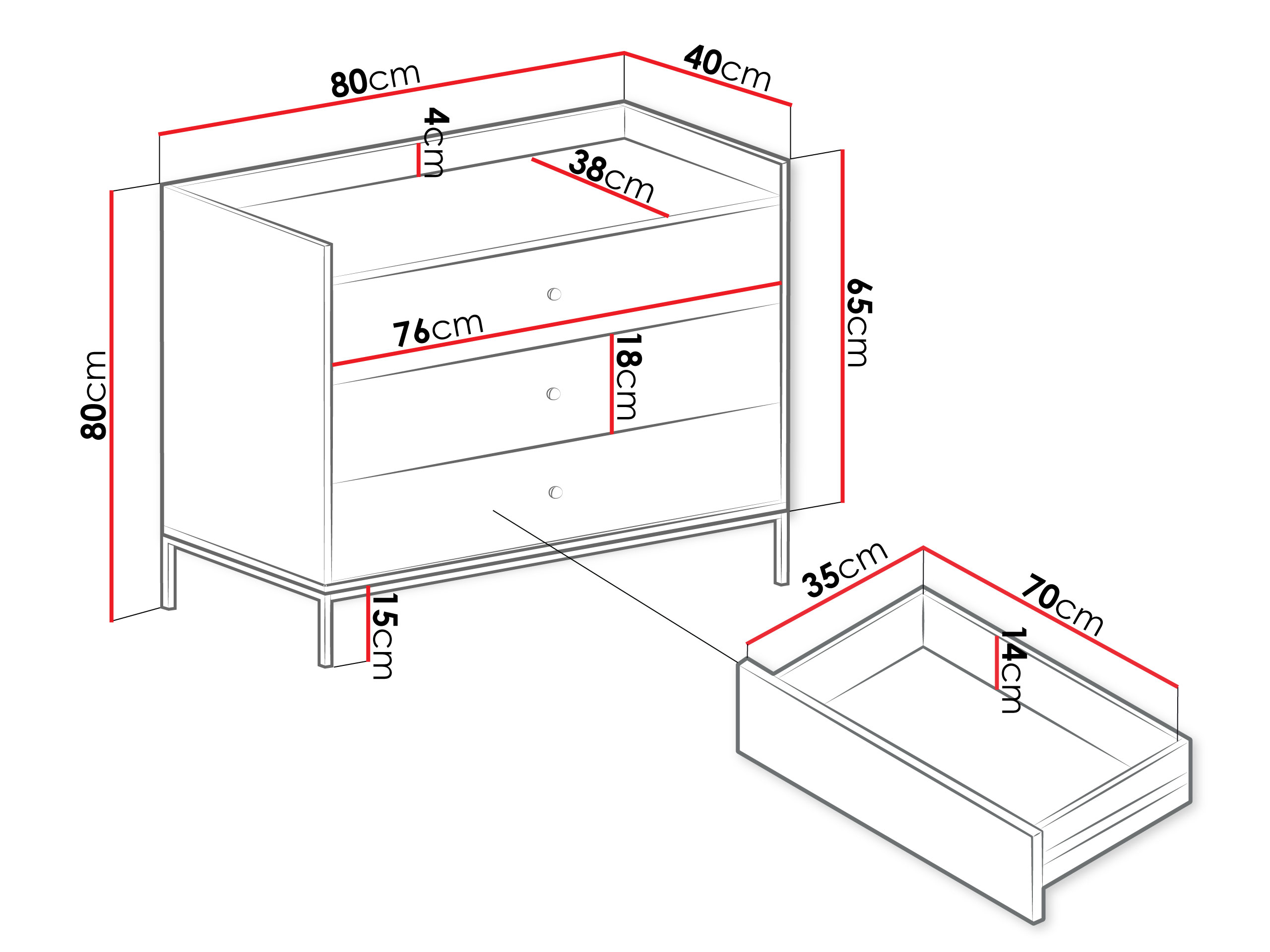 80cm
40cm
4cm
38cm
80cm
65cm
76cm
18cm
15cm
35cm
70cm
14cm