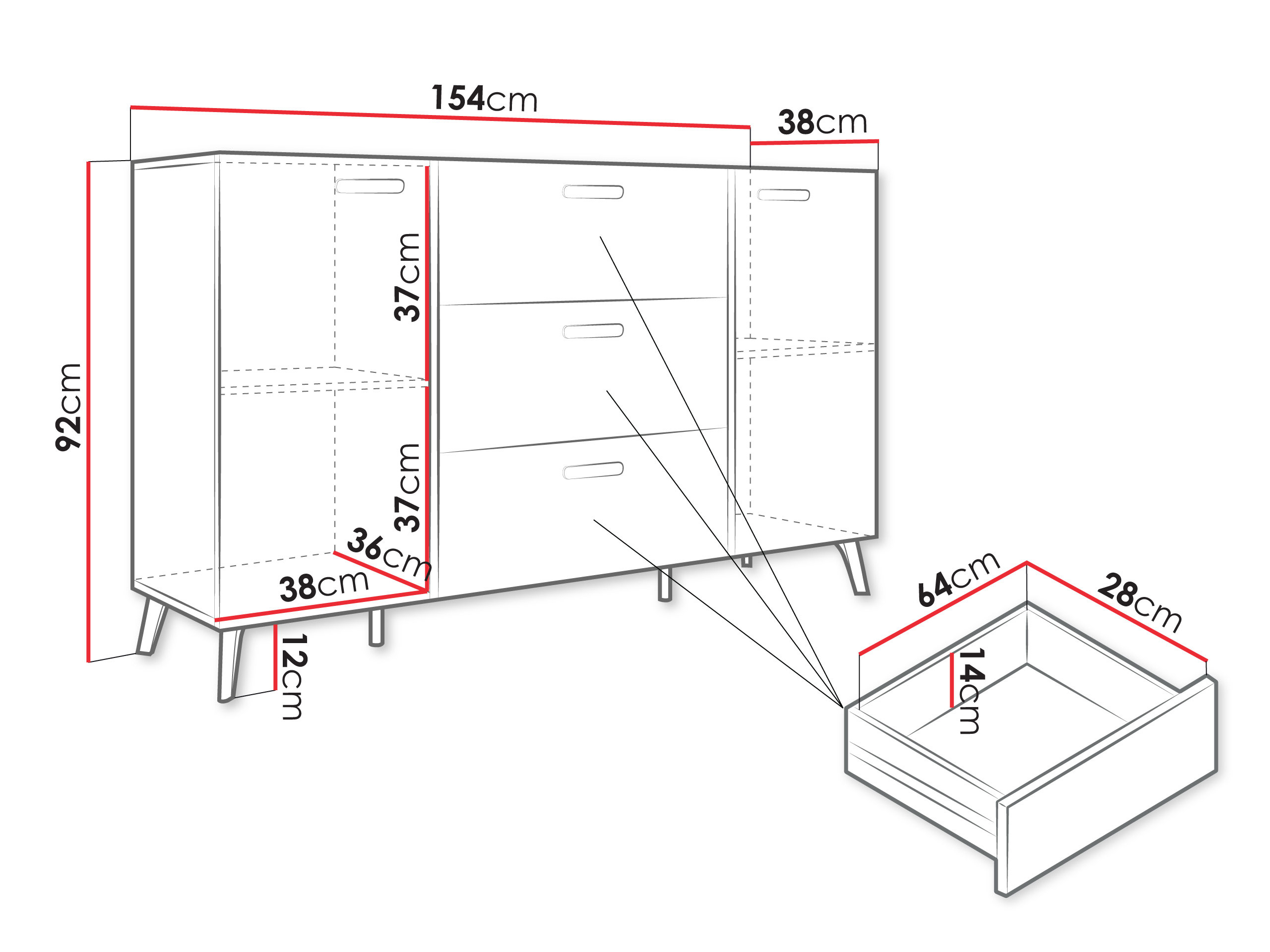 154cm
38cm
92cm
37cm
37cm
36cm
38cm
12cm
64cm
28cm
14cm