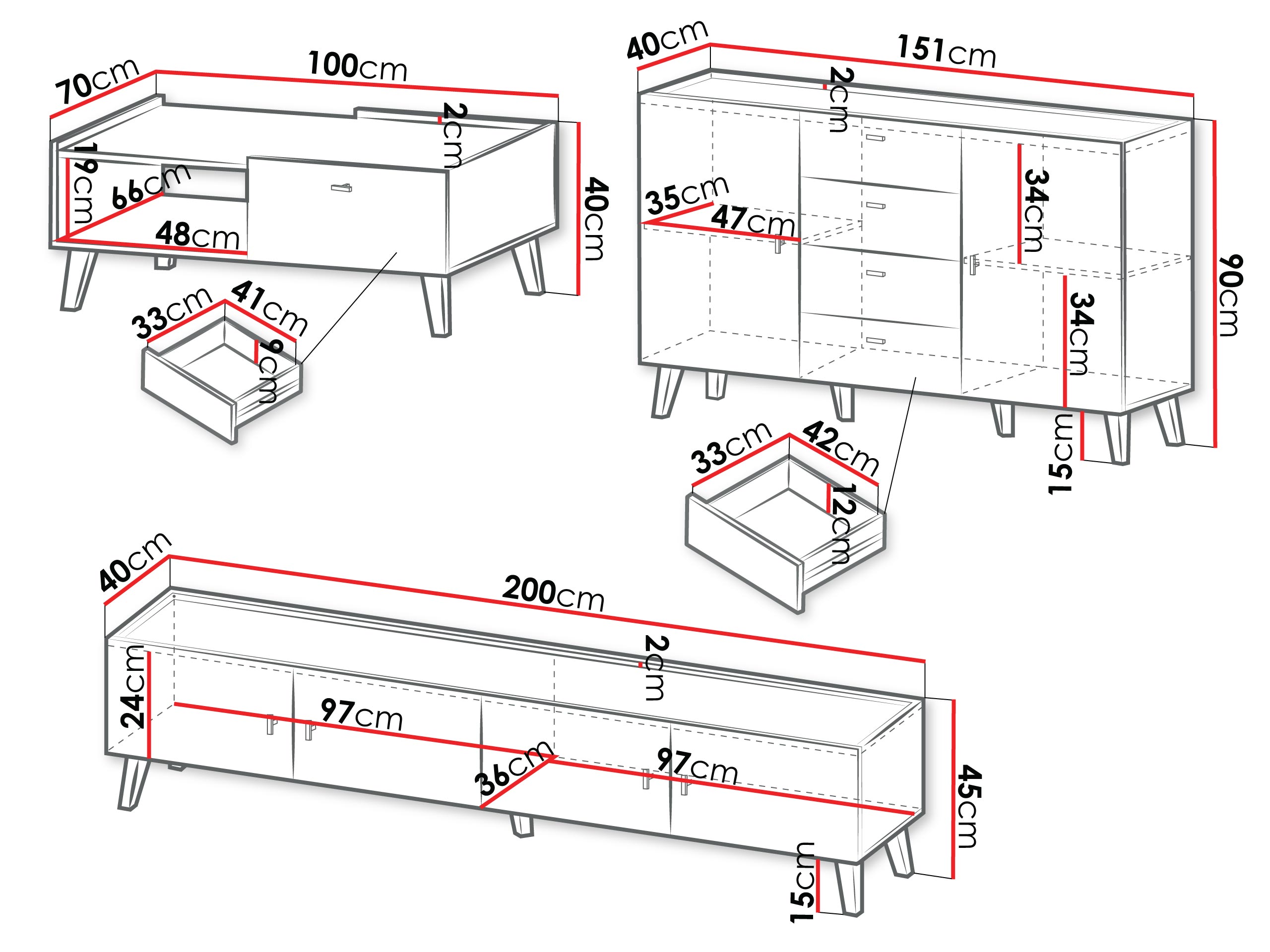 70cm
100cm
2cm
19cm
66cm
48cm
40cm
33cm
41cm
9cm
40cm
151cm
2cm
35cm
47cm
34cm
34cm
90cm
15cm
33cm
42cm
12cm
40cm
200cm
2cm
24cm
97cm
36cm
97cm
45cm
15cm