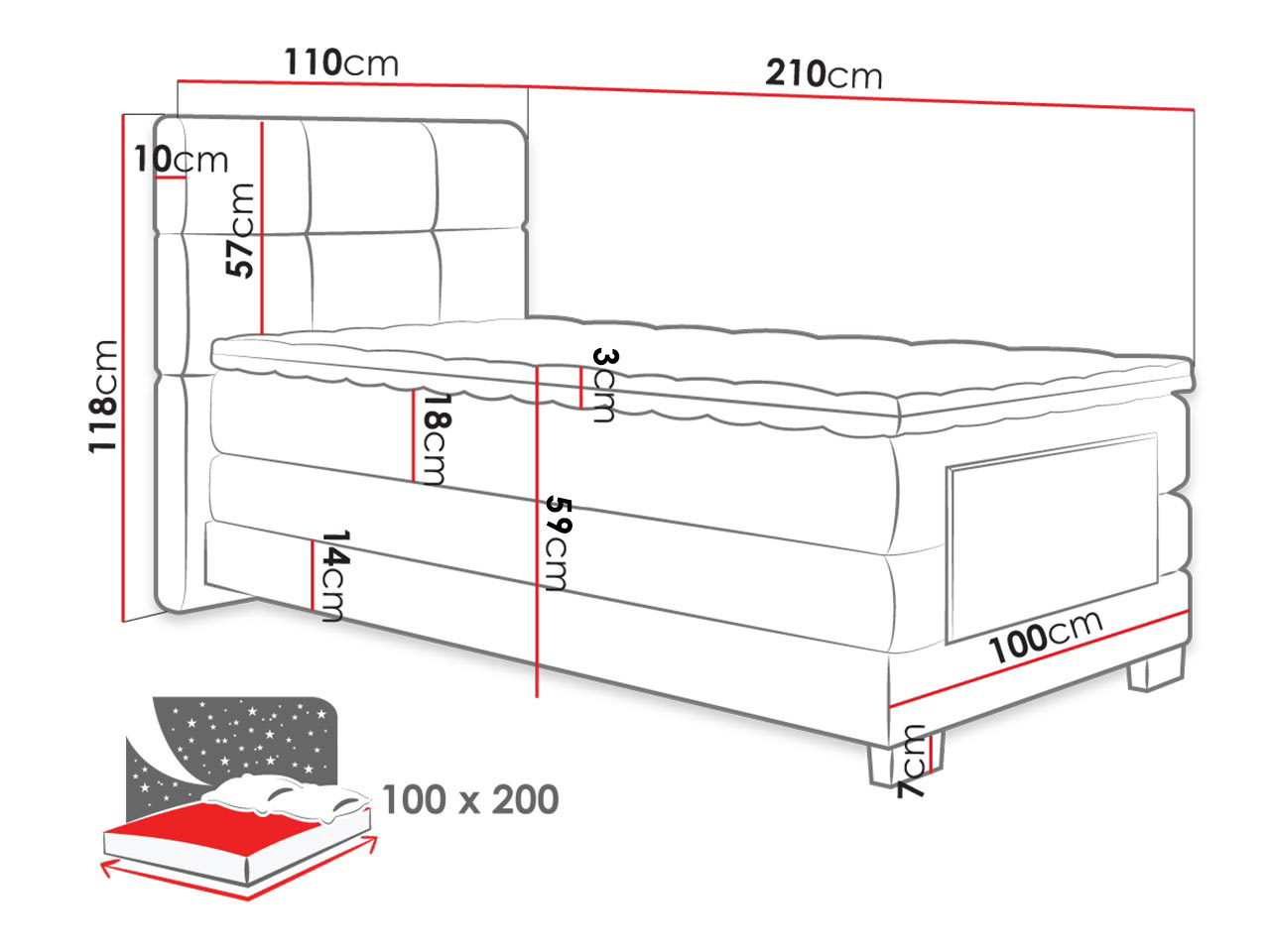 110cm
210cm
10cm
57cm
118cm
3cm
18cm
59cm
14cm
100cm
7cm
100 x 200