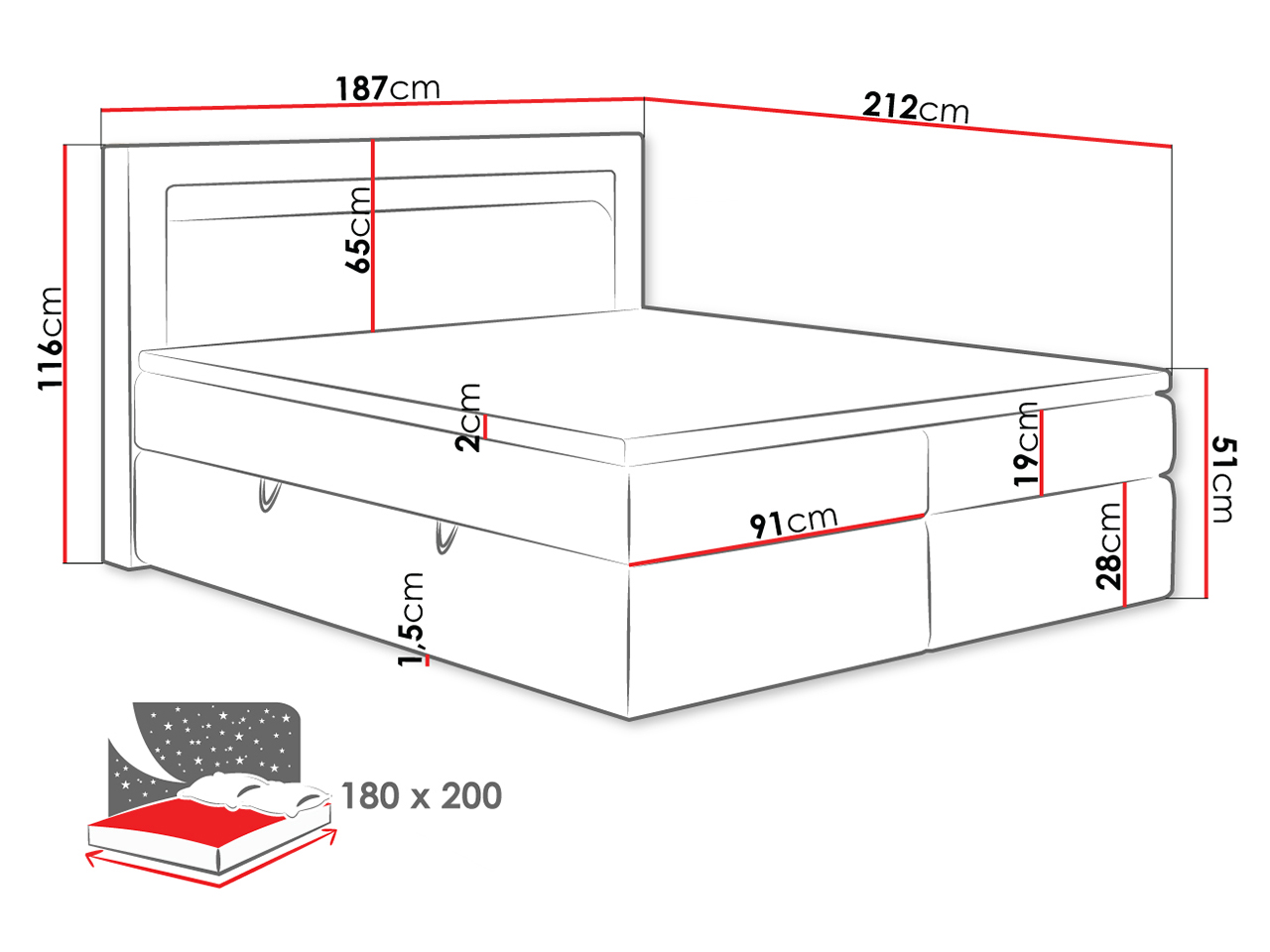 187cm

212cm

116cm

65cm

2cm

19cm

51cm

91cm

28cm

1,5cm

180 x 200