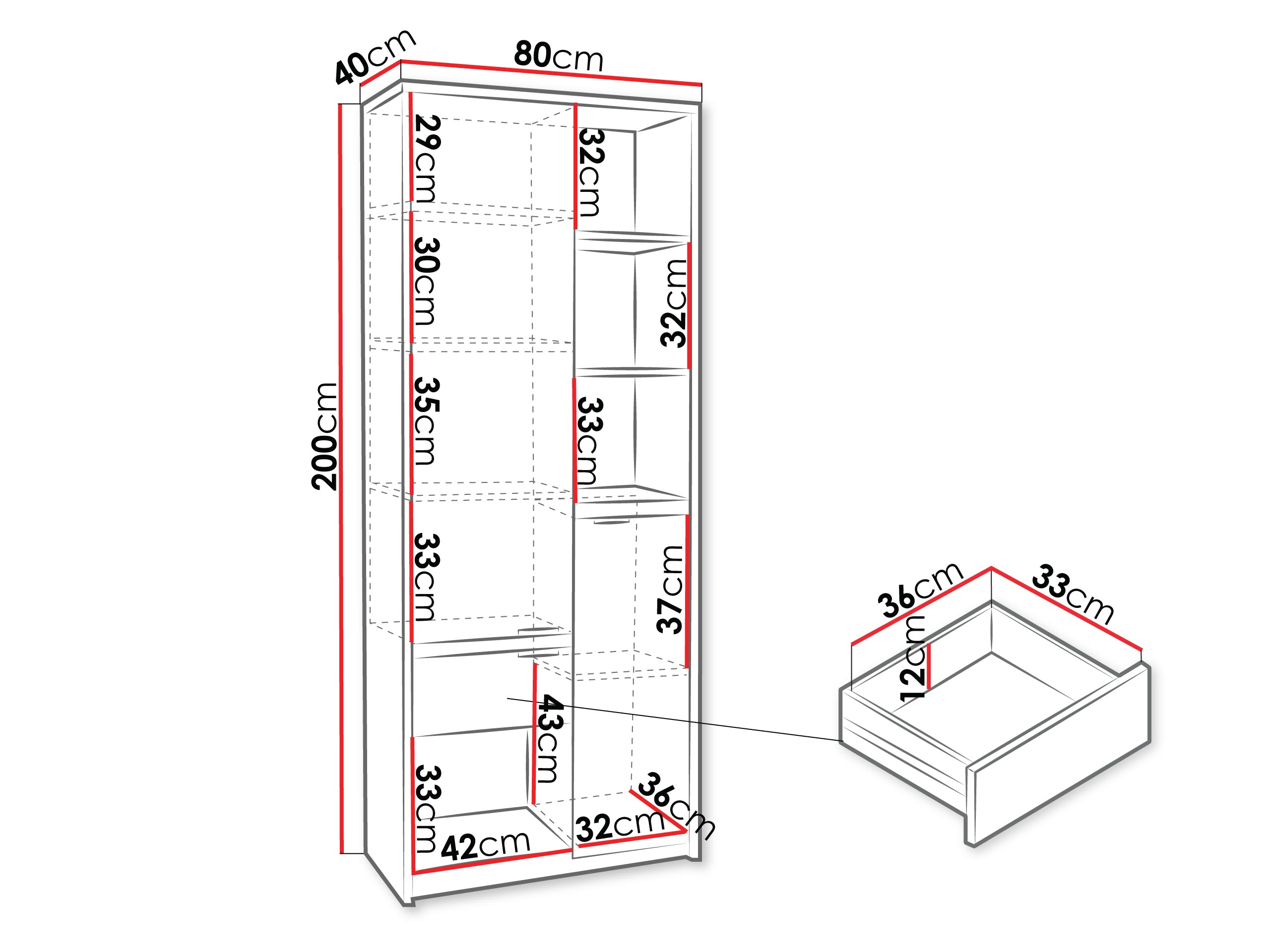 40cm
80cm
200cm
29cm
30cm
35cm
33cm
33cm
42cm
32cm
32cm
33cm
37cm
43cm
32cm
36cm
36cm
33cm
12cm