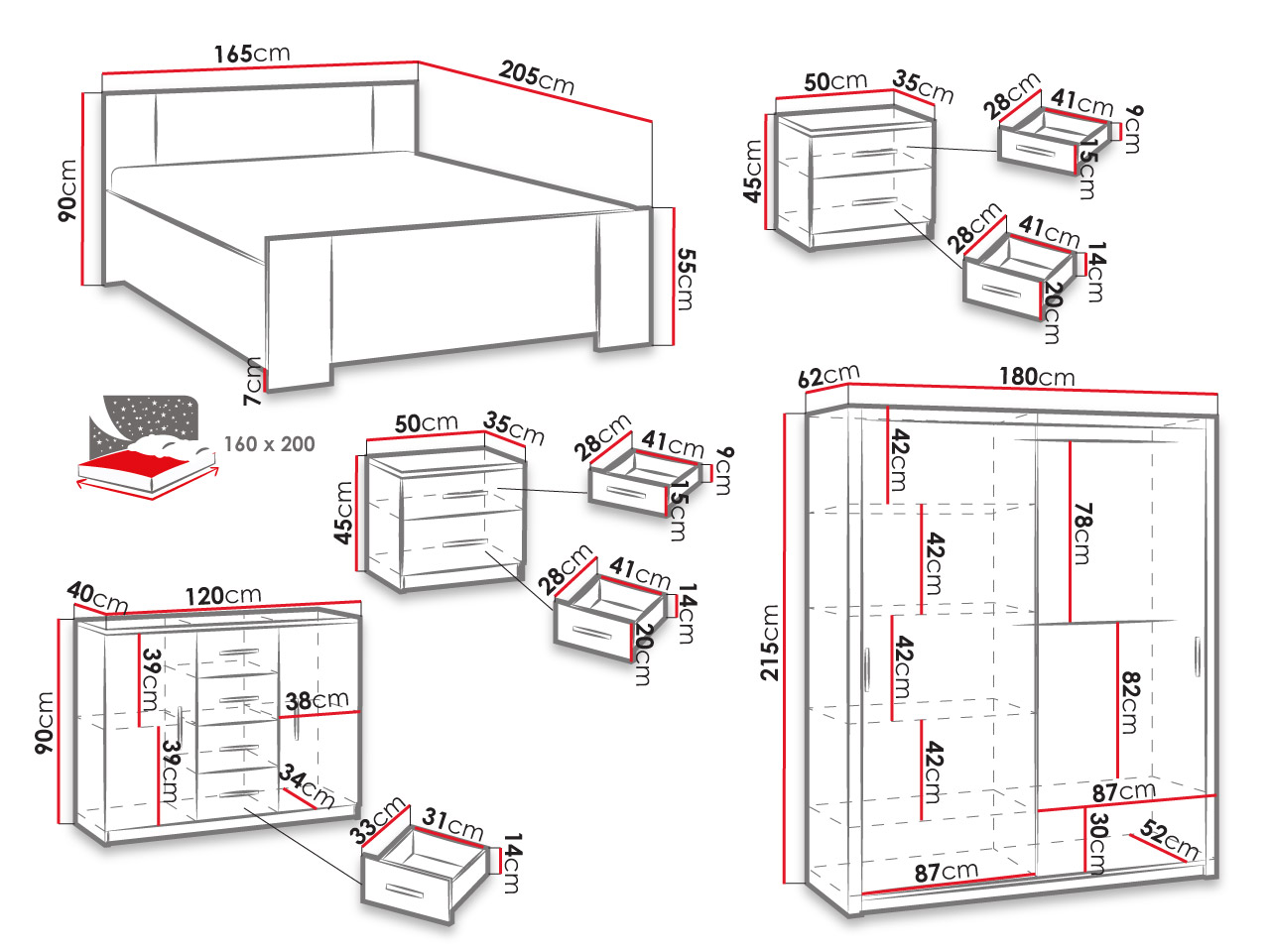 165cm
205cm
90cm
55cm
7cm
160 x 200

50cm
35cm
45cm
28cm
41cm
9cm
15cm
28cm
41cm
14cm
20cm

50cm
35cm
45cm
28cm
41cm
9cm
15cm
28cm
41cm
14cm
20cm

40cm
120cm
90cm
39cm
39cm
38cm
34cm
33cm
31cm
14cm

62cm
180cm
215cm
42cm
42cm
42cm
42cm
78cm
82cm
87cm
30cm
52cm
87cm