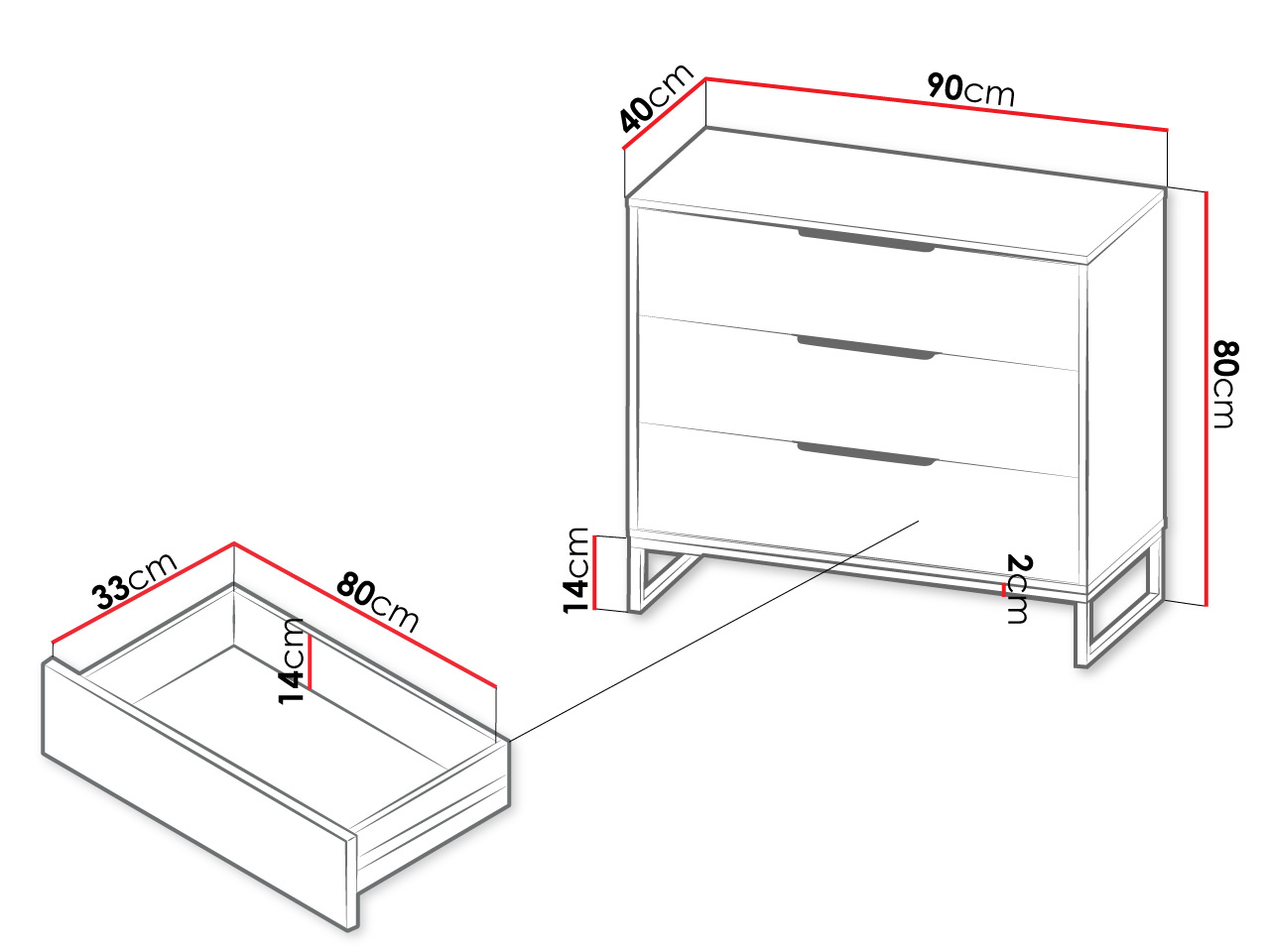 40cm
90cm
80cm
14cm
2cm
33cm
80cm
14cm