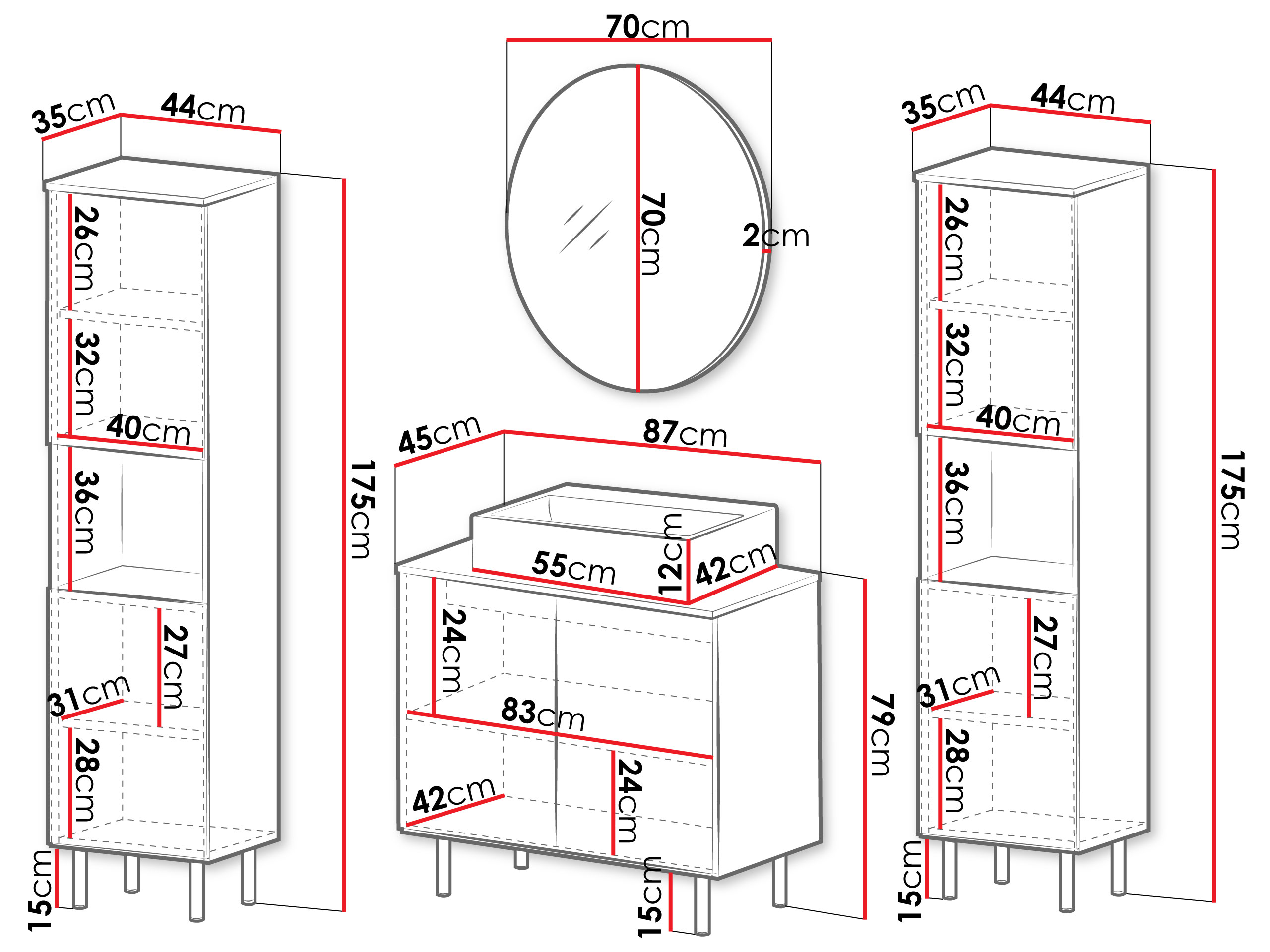 35cm
44cm
26cm
32cm
40cm
36cm
27cm
31cm
28cm
15cm
175cm

70cm
70cm
2cm

45cm
87cm
55cm
12cm
42cm
24cm
83cm
42cm
24cm
15cm
79cm

35cm
44cm
26cm
32cm
40cm
36cm
27cm
31cm
28cm
15cm
175cm