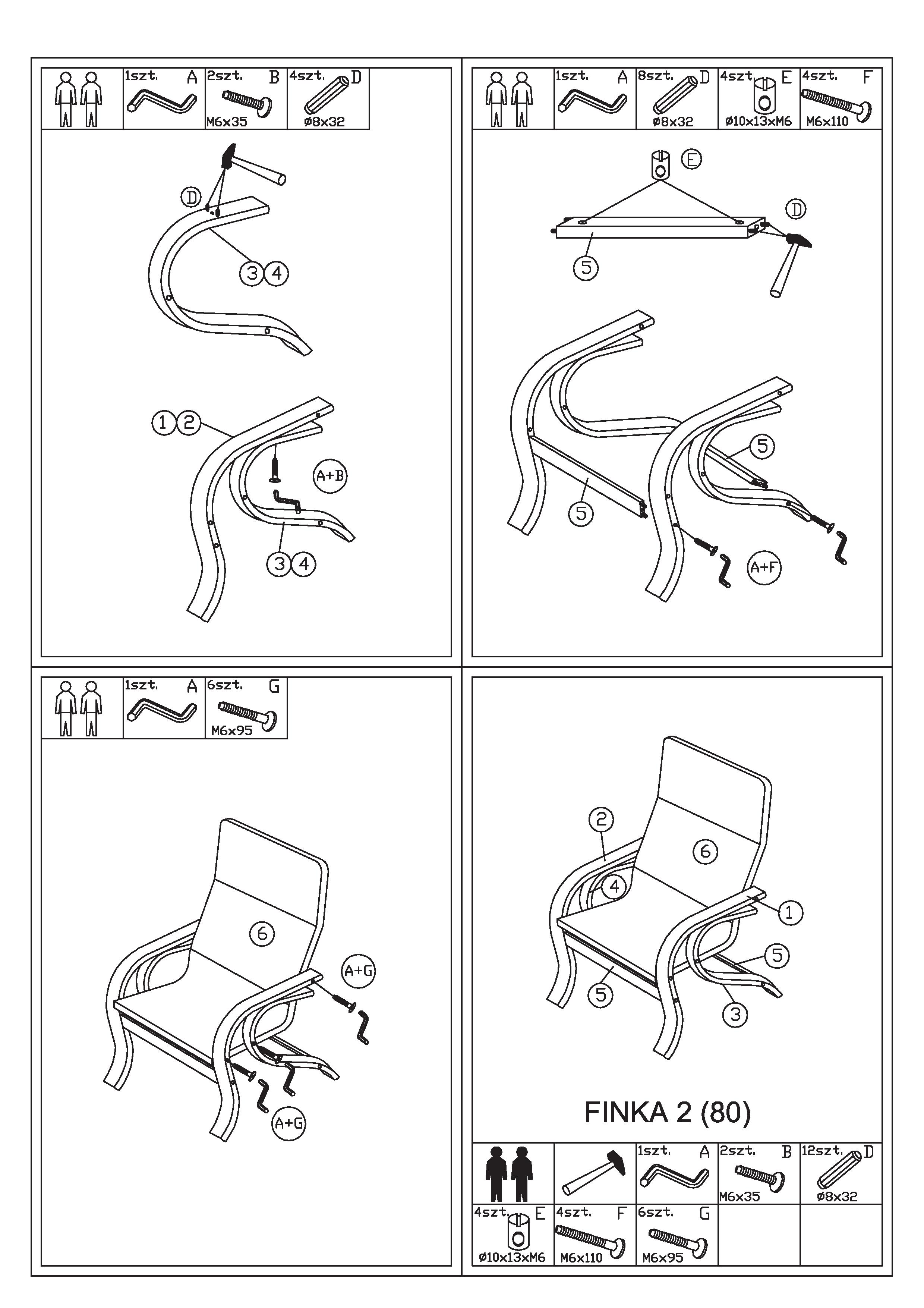 1szt. A

2szt. B M6x35

4szt. D ø8x32

D

3 4

1 2

A+B

3 4

1szt. A

8szt. D ø8x32

4szt. E ø10x13xM6

4szt. F M6x110

E

D

5

5

5

A+F

1szt. A

6szt. G M6x95

6

A+G

A+G

2

6

4

1

5

5

3

FINKA 2 (80)

1szt. A

2szt. B M6x35

12szt. D ø8x32

4szt. E ø10x13xM6

4szt. F M6x110

6szt. G M6x95