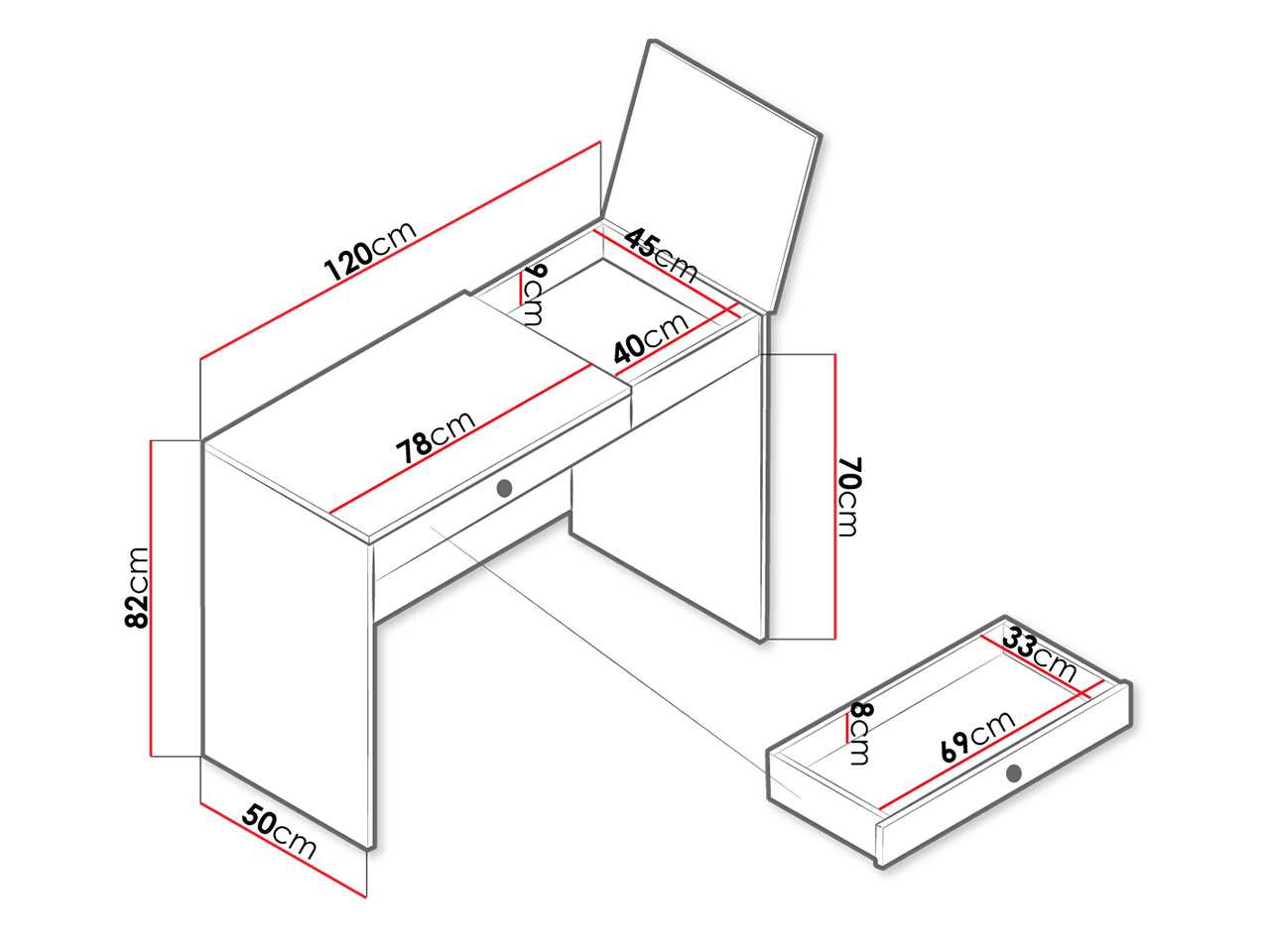 120cm
45cm
9cm
40cm
78cm
70cm
82cm
50cm
33cm
8cm
69cm