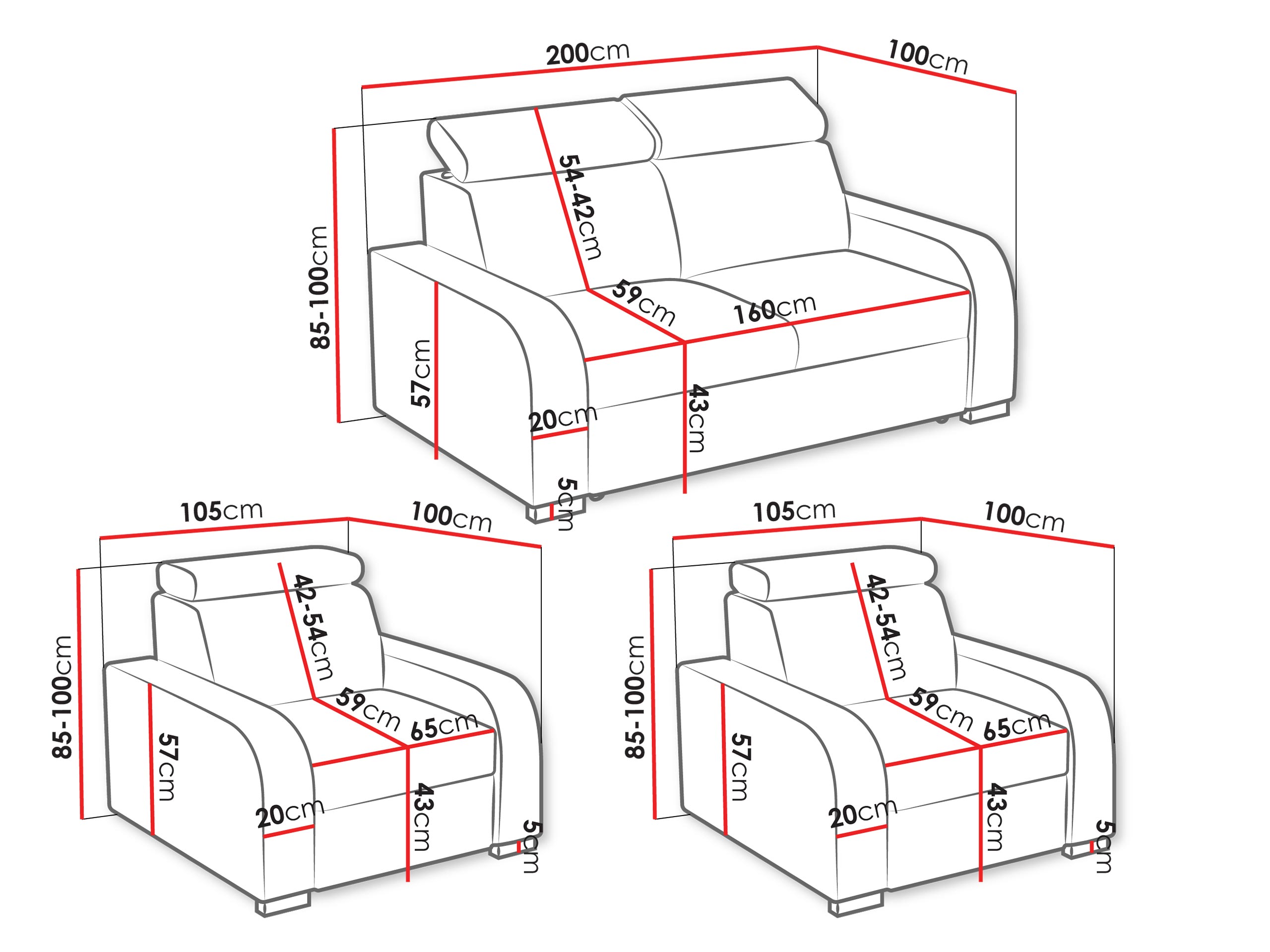 200cm
100cm
85-100cm
54-42cm
59cm
160cm
57cm
20cm
43cm
5cm

105cm
100cm
85-100cm
42-54cm
59cm
65cm
57cm
20cm
43cm
5cm

105cm
100cm
85-100cm
42-54cm
59cm
65cm
57cm
20cm
43cm
5cm