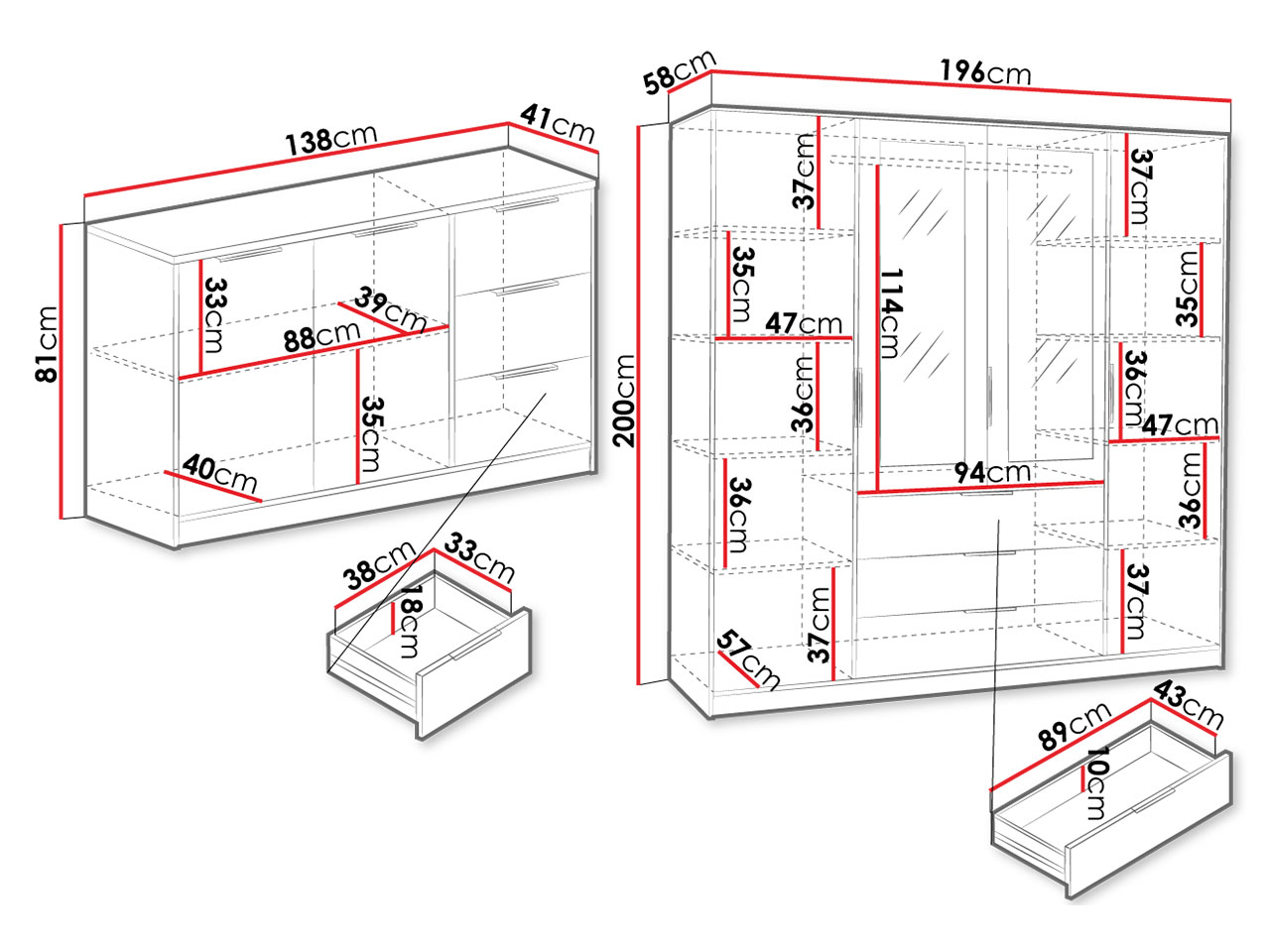 138cm
41cm
81cm
33cm
39cm
88cm
35cm
40cm
38cm
33cm
18cm
58cm
196cm
200cm
37cm
35cm
47cm
36cm
36cm
37cm
57cm
114cm
94cm
37cm
35cm
36cm
47cm
36cm
37cm
89cm
43cm
10cm