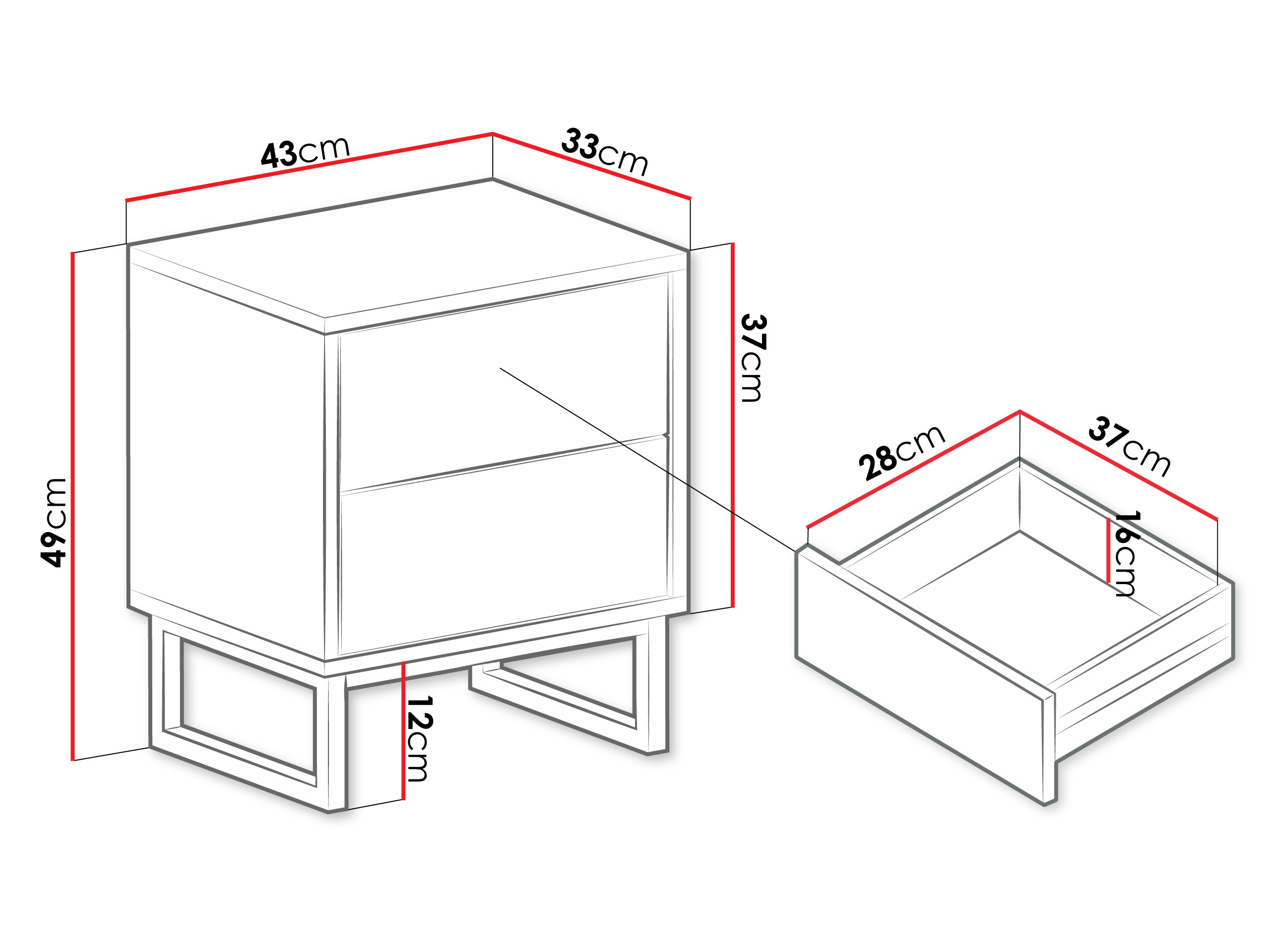 43cm
33cm
49cm
37cm
12cm
28cm
37cm
16cm