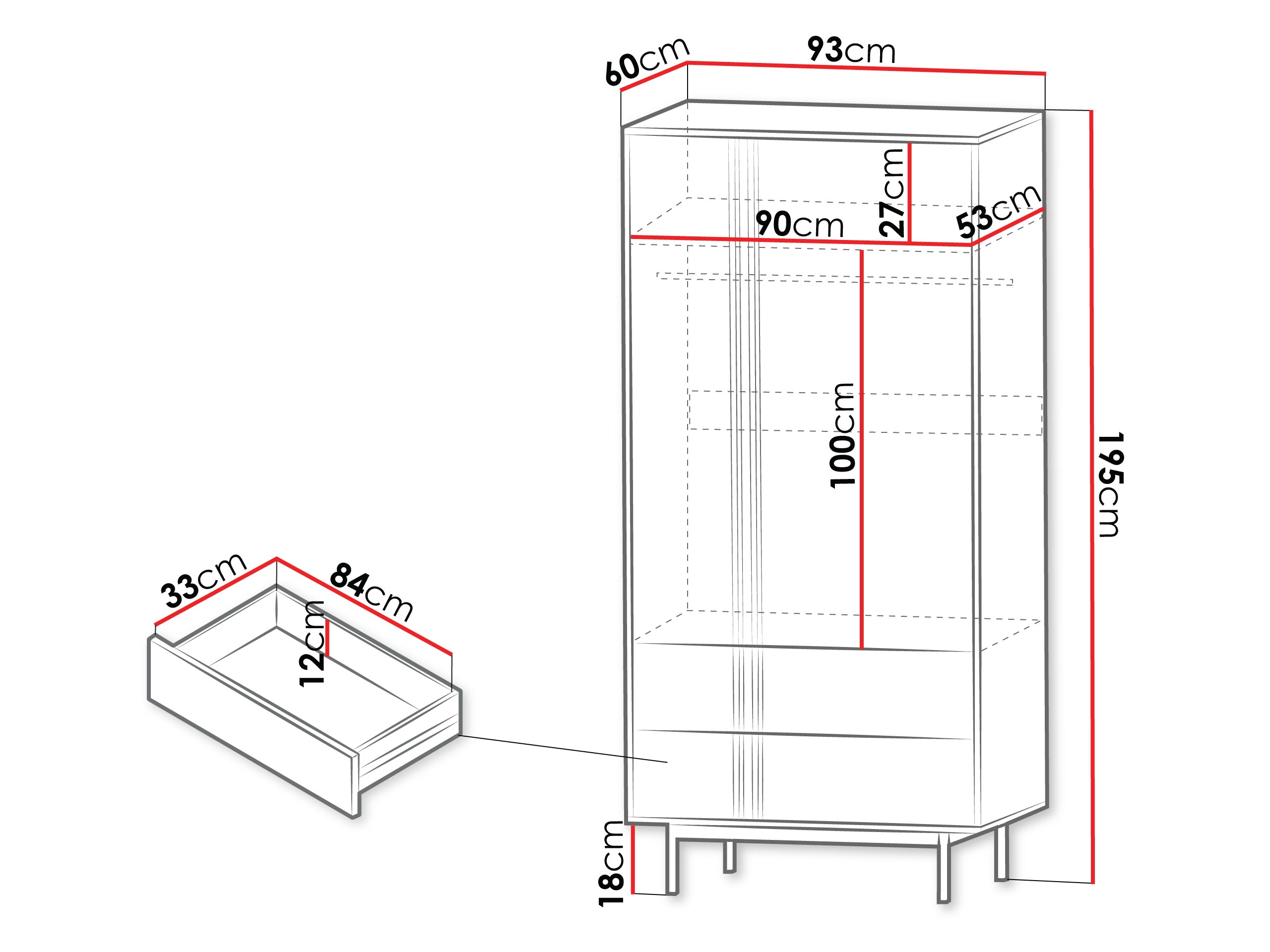 60cm
93cm
27cm
90cm
53cm
100cm
195cm
33cm
84cm
12cm
18cm