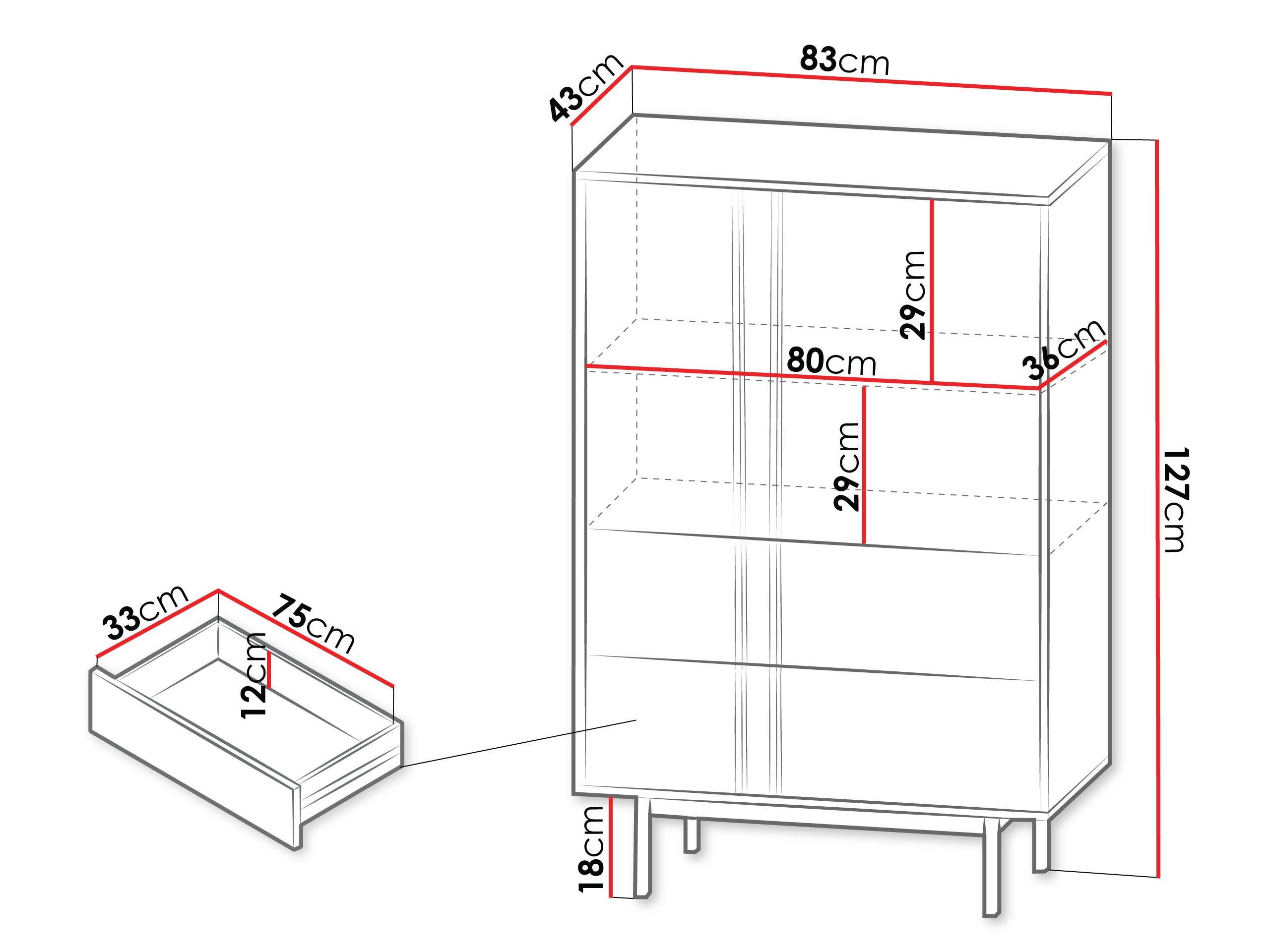 43cm
83cm
29cm
80cm
36cm
29cm
127cm
33cm
75cm
12cm
18cm