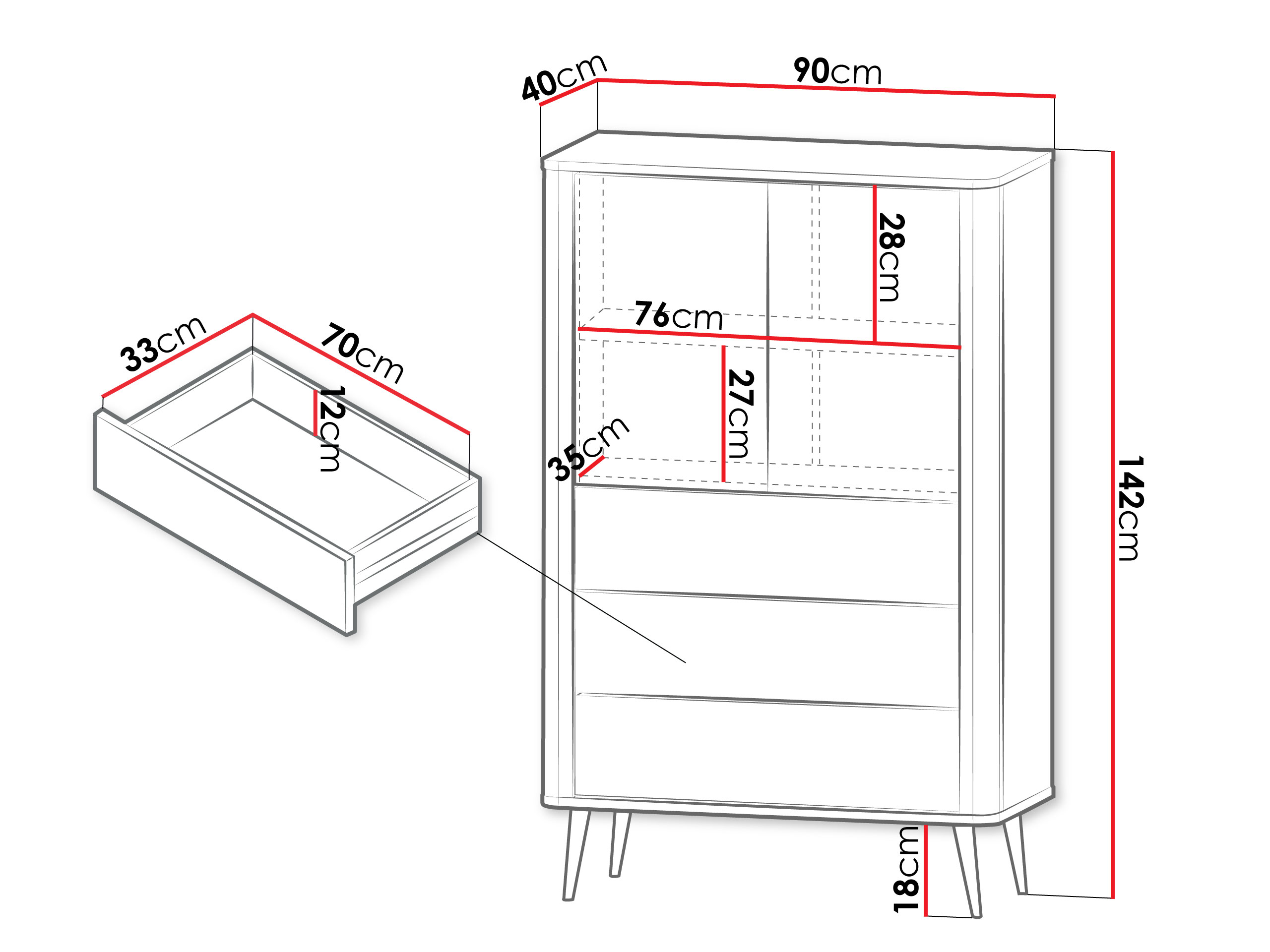 40cm
90cm
28cm
76cm
33cm
70cm
12cm
27cm
35cm
142cm
18cm