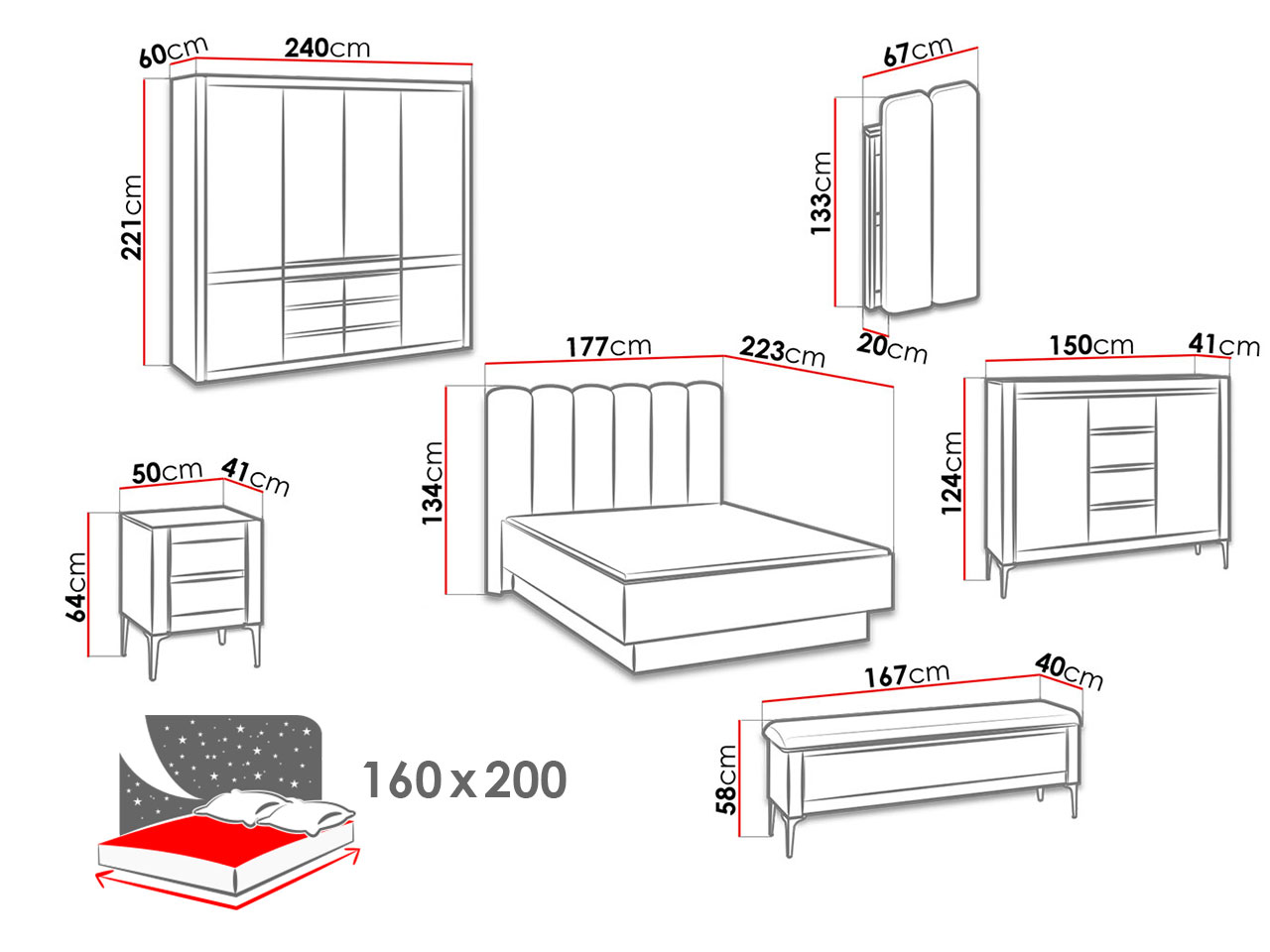 60cm
240cm
221cm

67cm
133cm
20cm

177cm
223cm
134cm

150cm
41cm
124cm

50cm
41cm
64cm

167cm
40cm
58cm

160 x 200