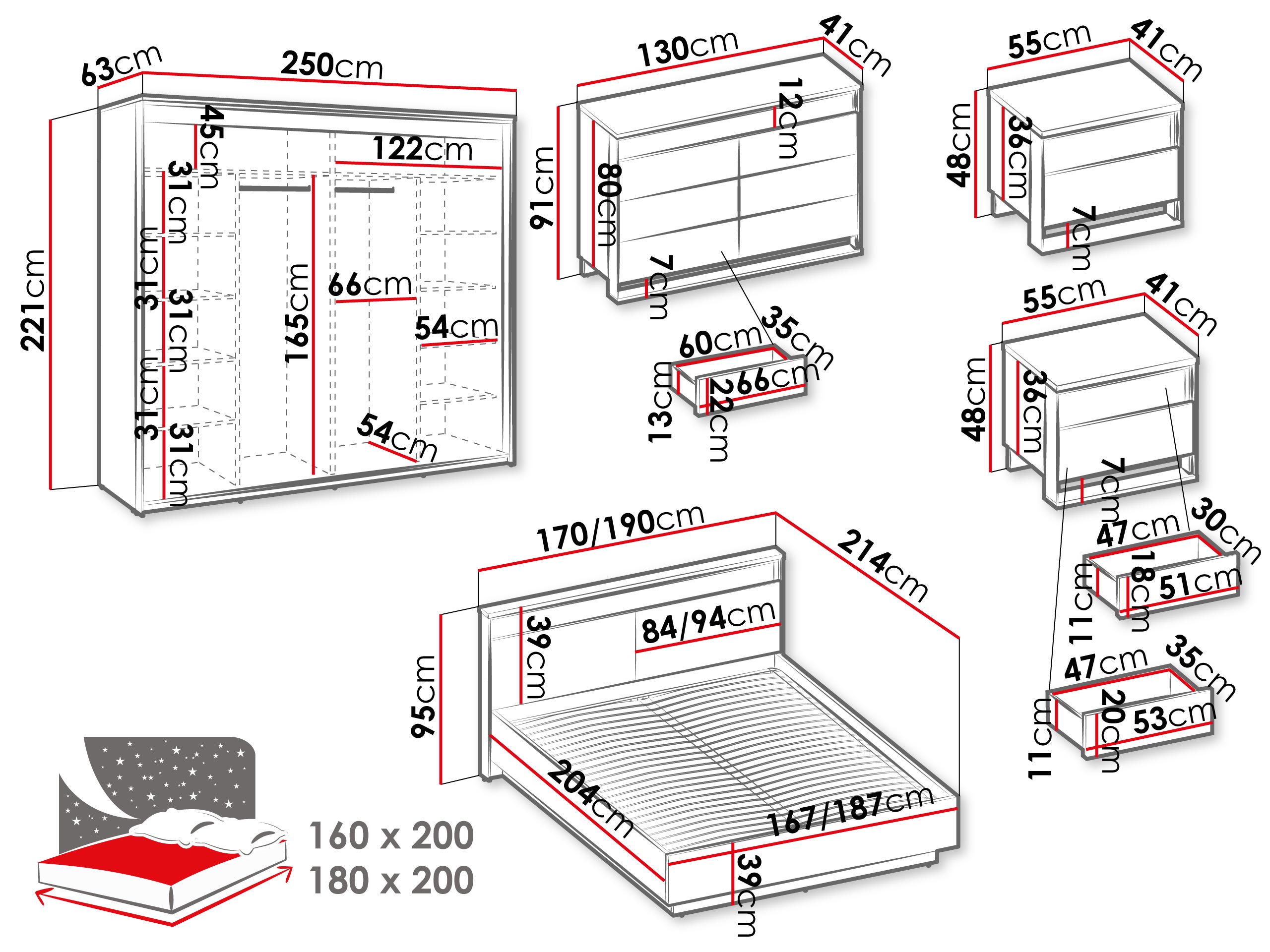 63cm
250cm
221cm
45cm
122cm
31cm
31cm
31cm
31cm
31cm
31cm
165cm
66cm
54cm
54cm
130cm
41cm
91cm
80cm
12cm
7cm
60cm
35cm
13cm
22cm
66cm
55cm
41cm
48cm
36cm
7cm
55cm
41cm
48cm
36cm
7cm
47cm
30cm
11cm
18cm
51cm
47cm
35cm
11cm
20cm
53cm
170/190cm
214cm
95cm
39cm
84/94cm
204cm
167/187cm
39cm
160 x 200
180 x 200