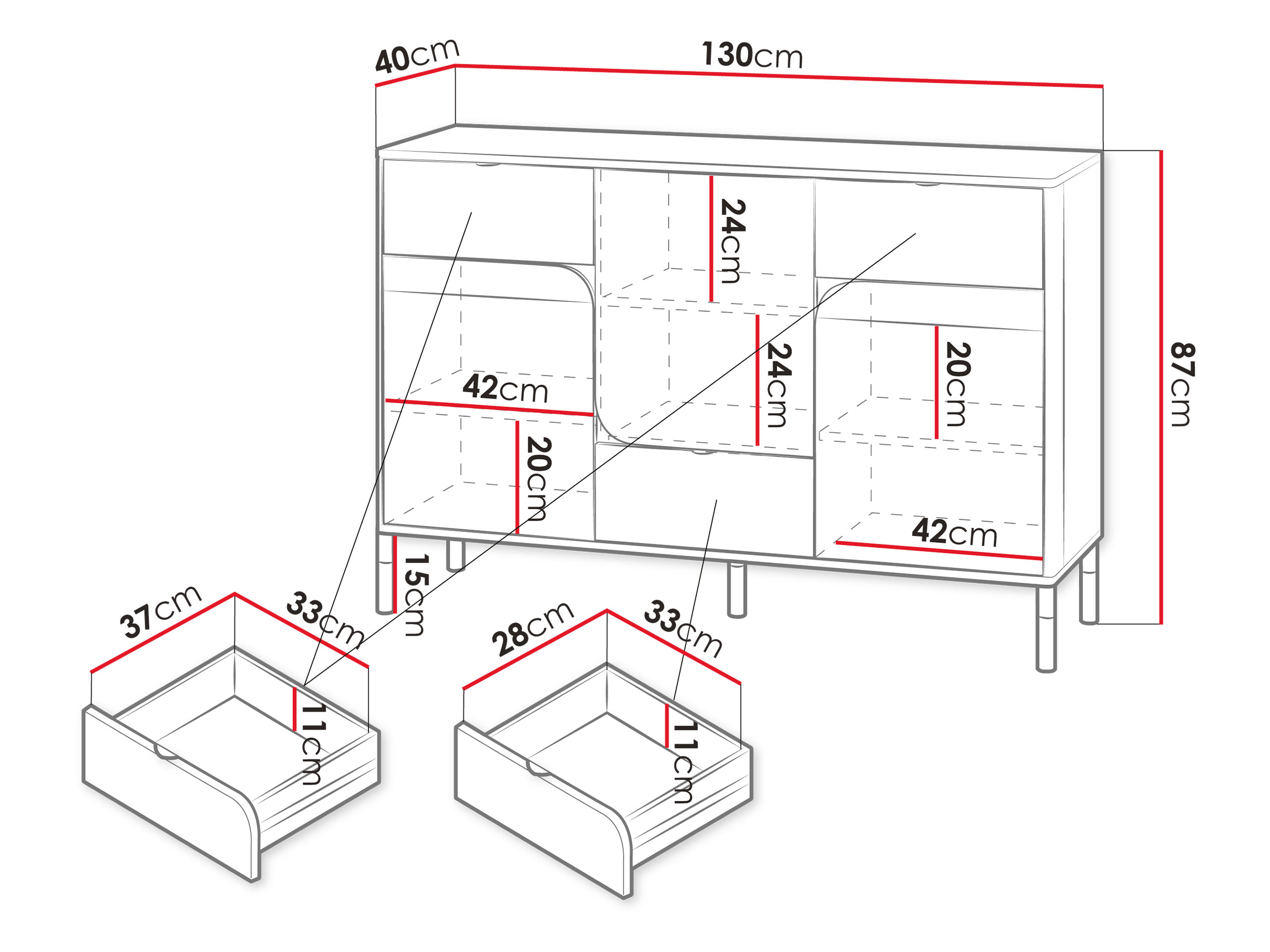 40cm
130cm
24cm
24cm
20cm
87cm
42cm
20cm
42cm
15cm
37cm
33cm
11cm
28cm
33cm
11cm