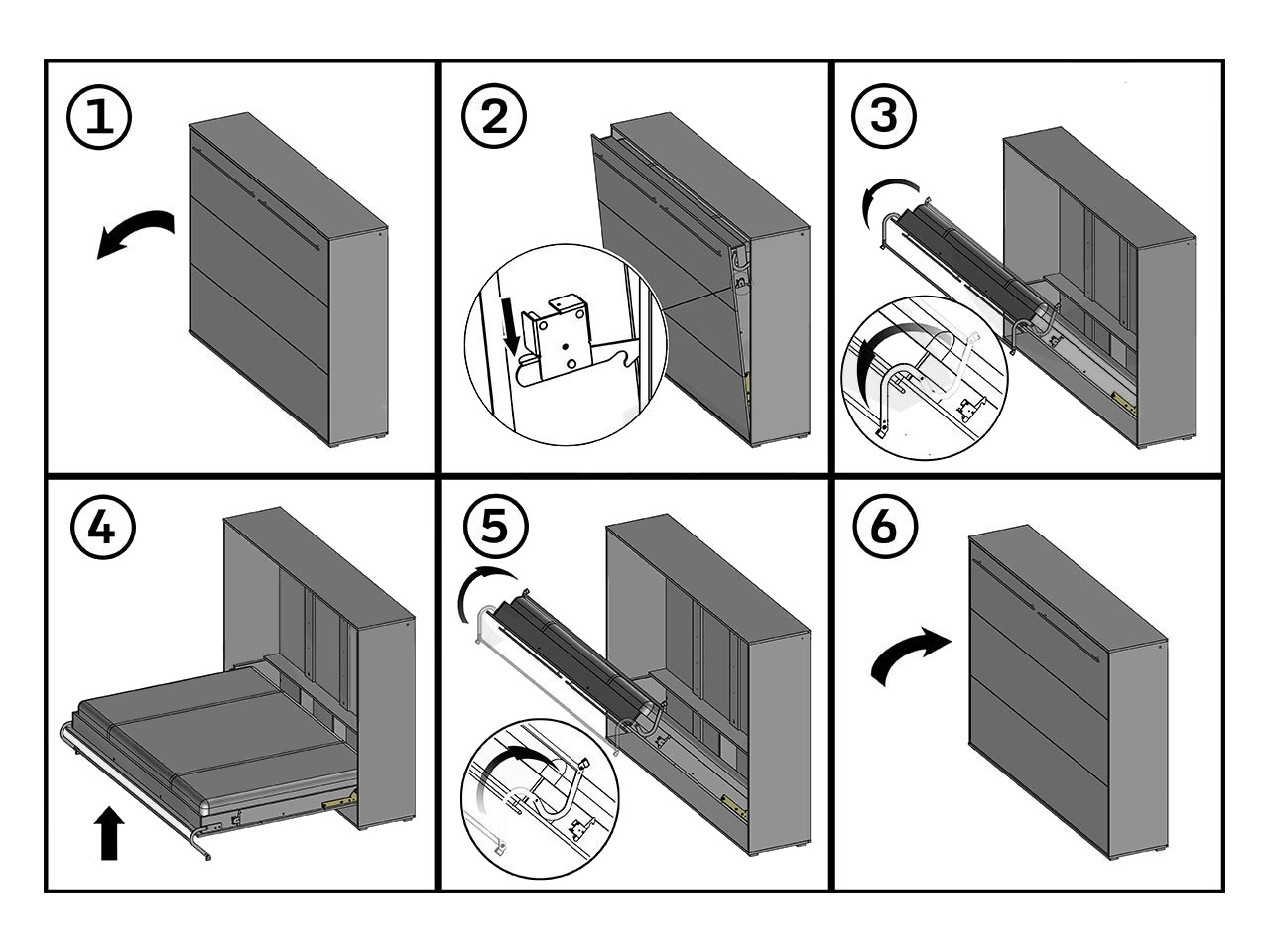 1

2

3

4

5

6