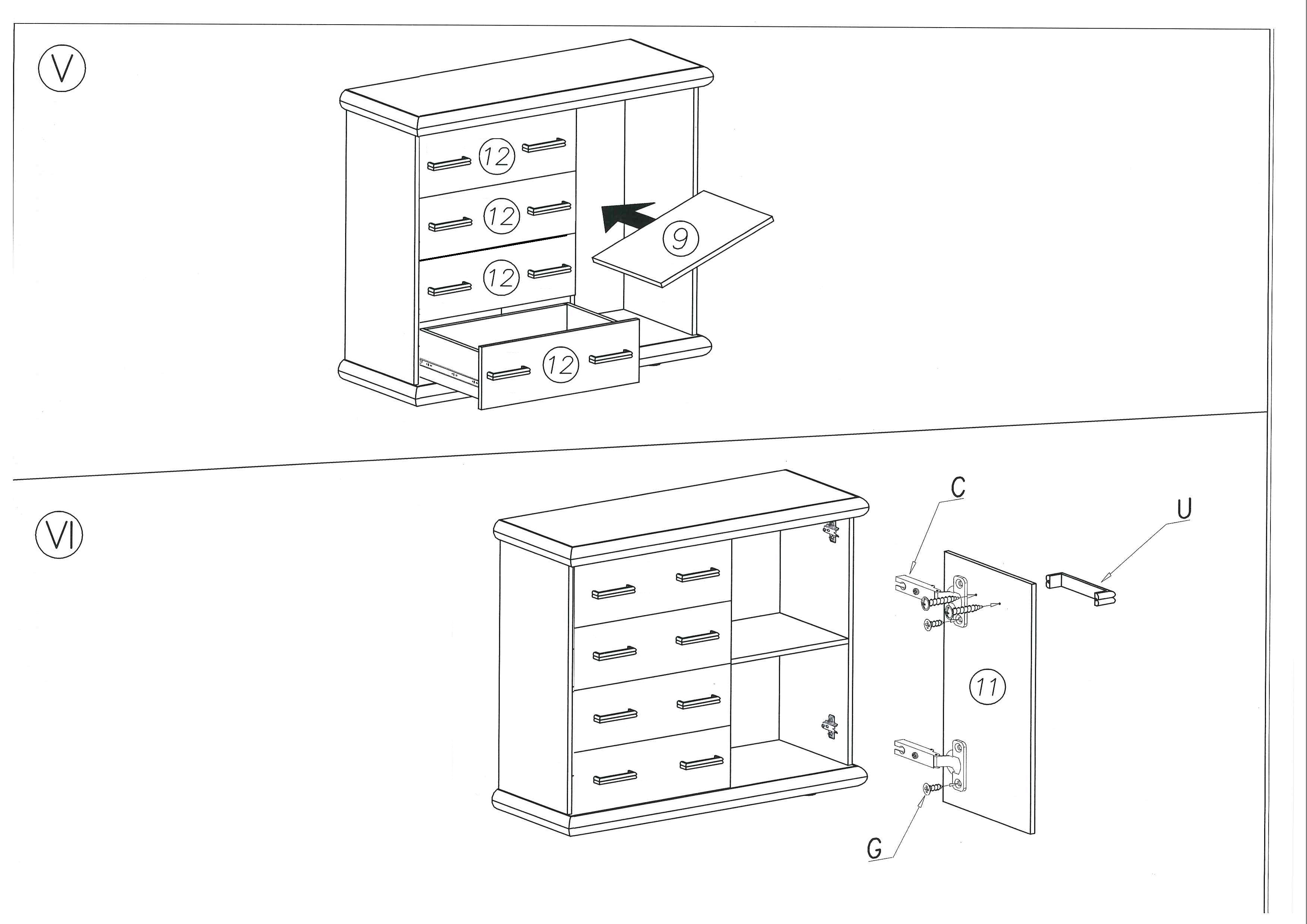 V

12

12

12

12

9

VI

C

U

11

G