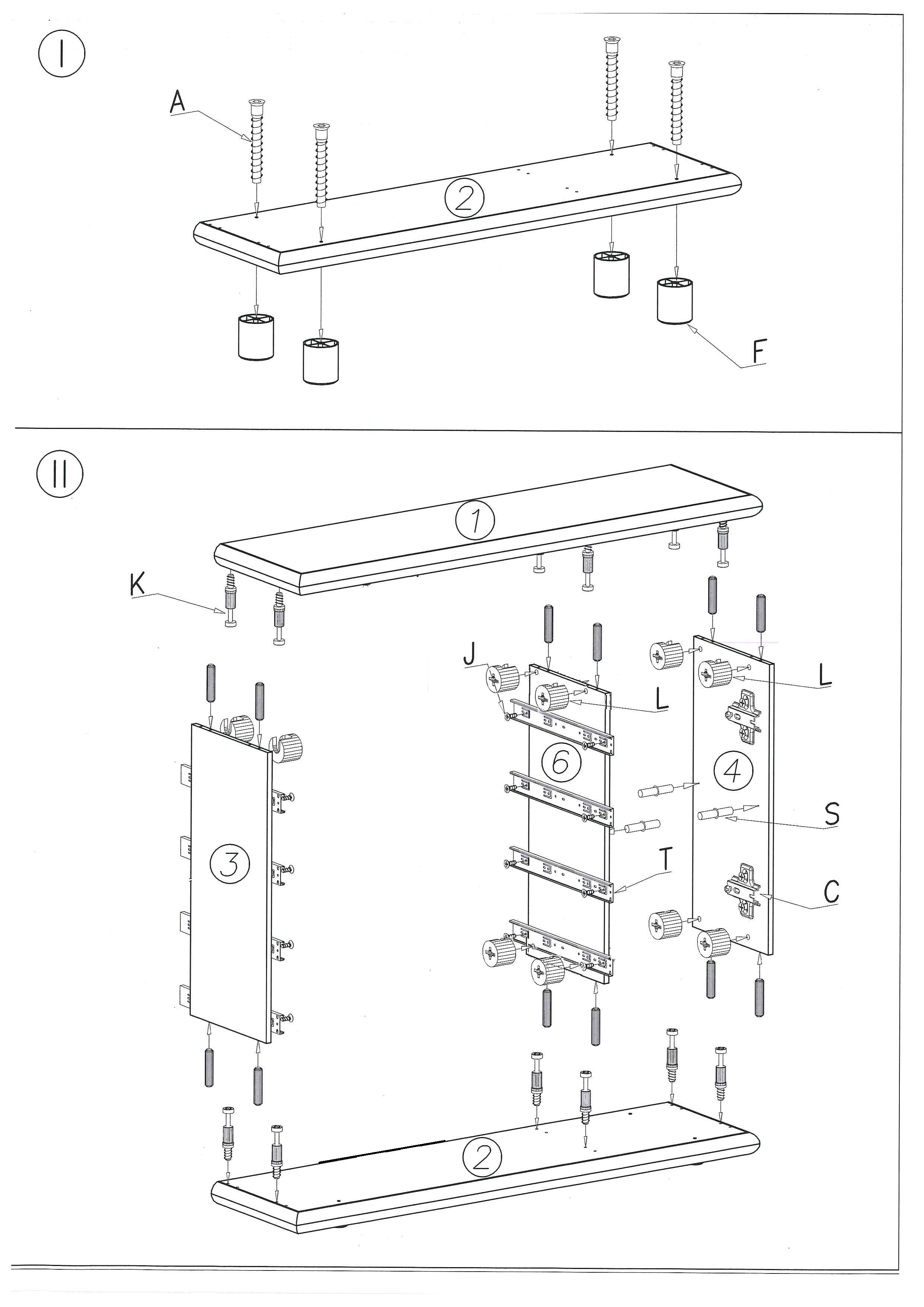 I

A

2

F

II

1

K

J

L

L

6

4

S

3

T

C

2