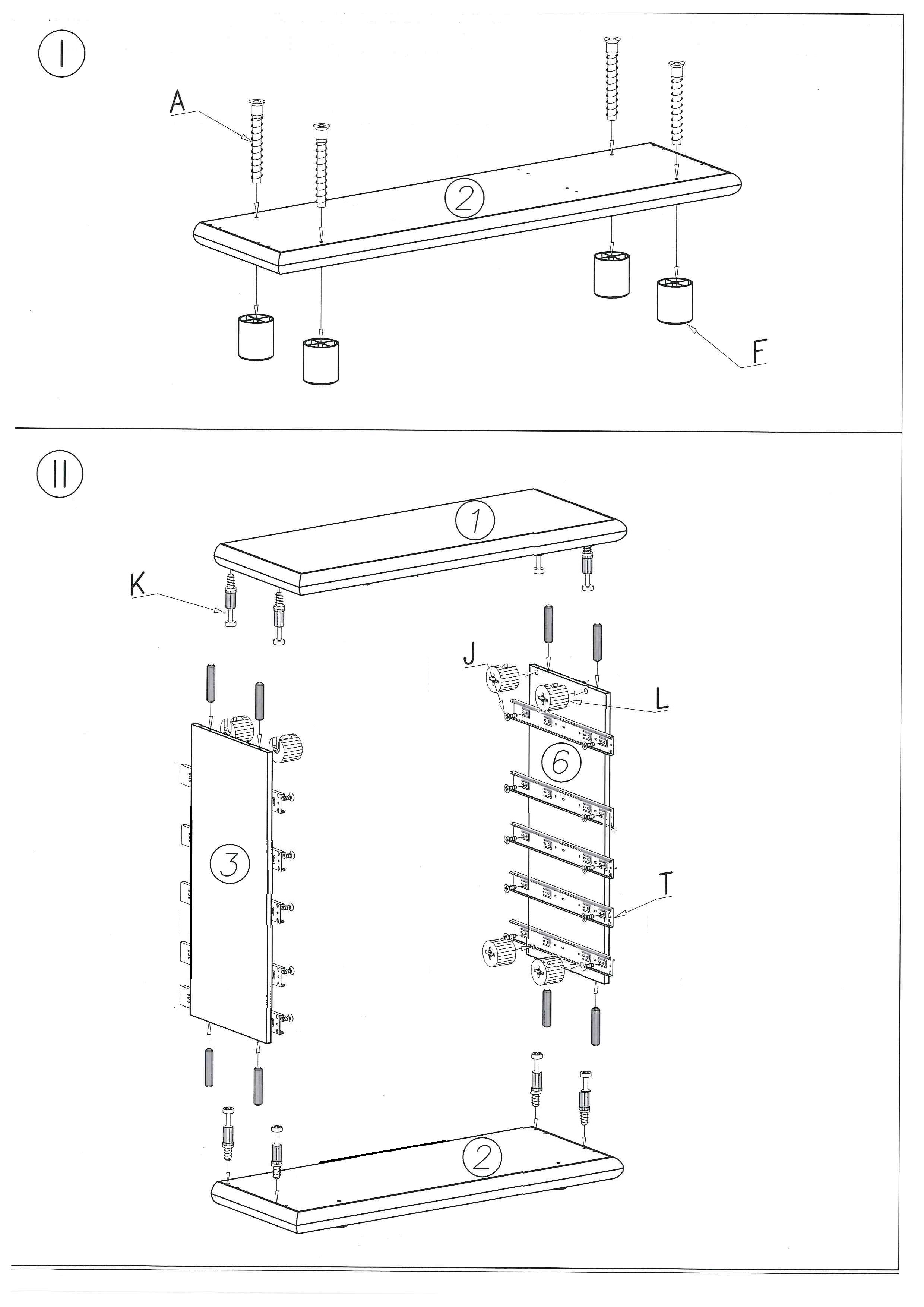 I

A

2

F

II

1

K

J

L

6

3

T

2