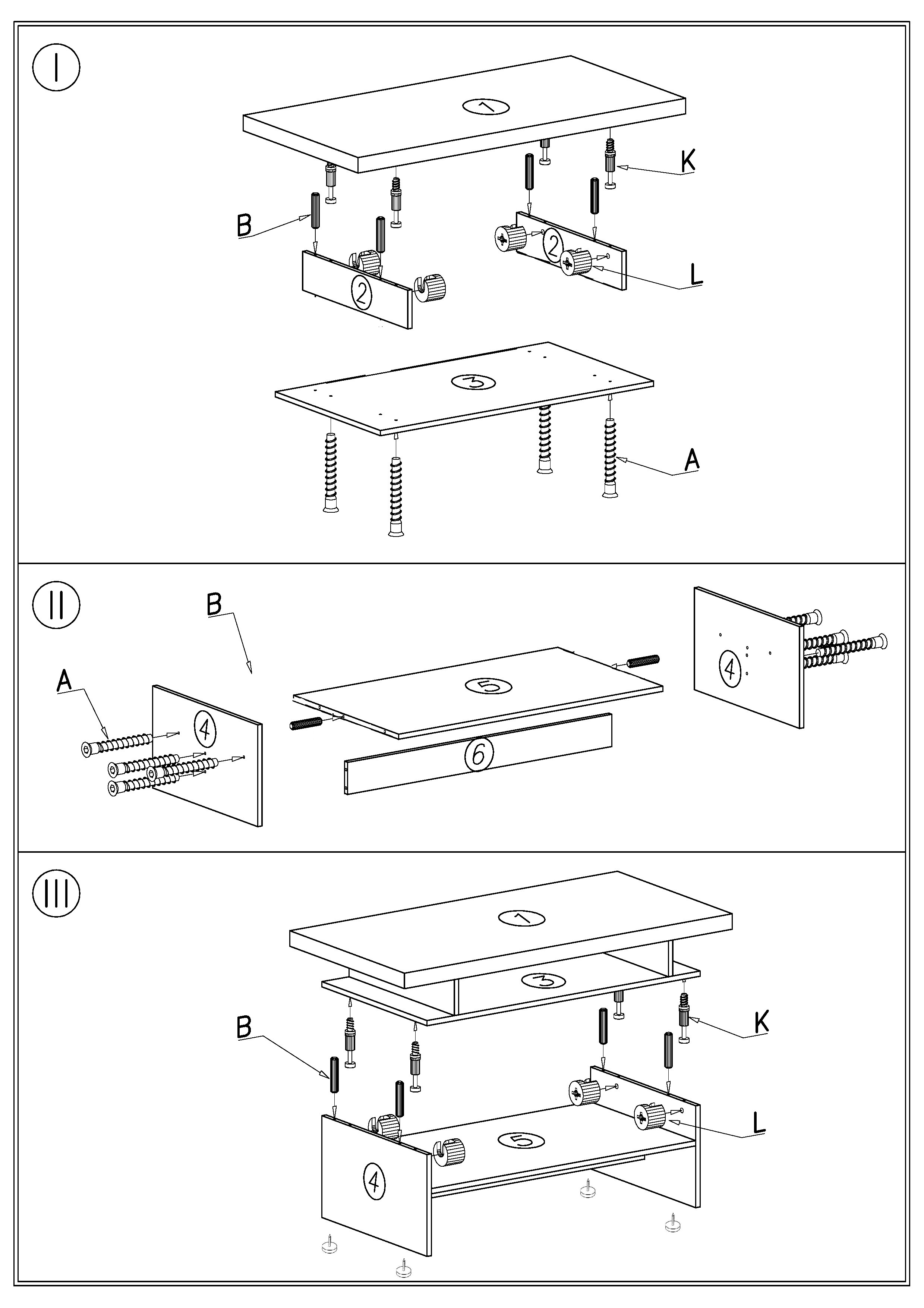 I

1

K

B

2

2

L

3

A

II

B

A

4

5

6

4

III

1

3

B

K

L

5

4