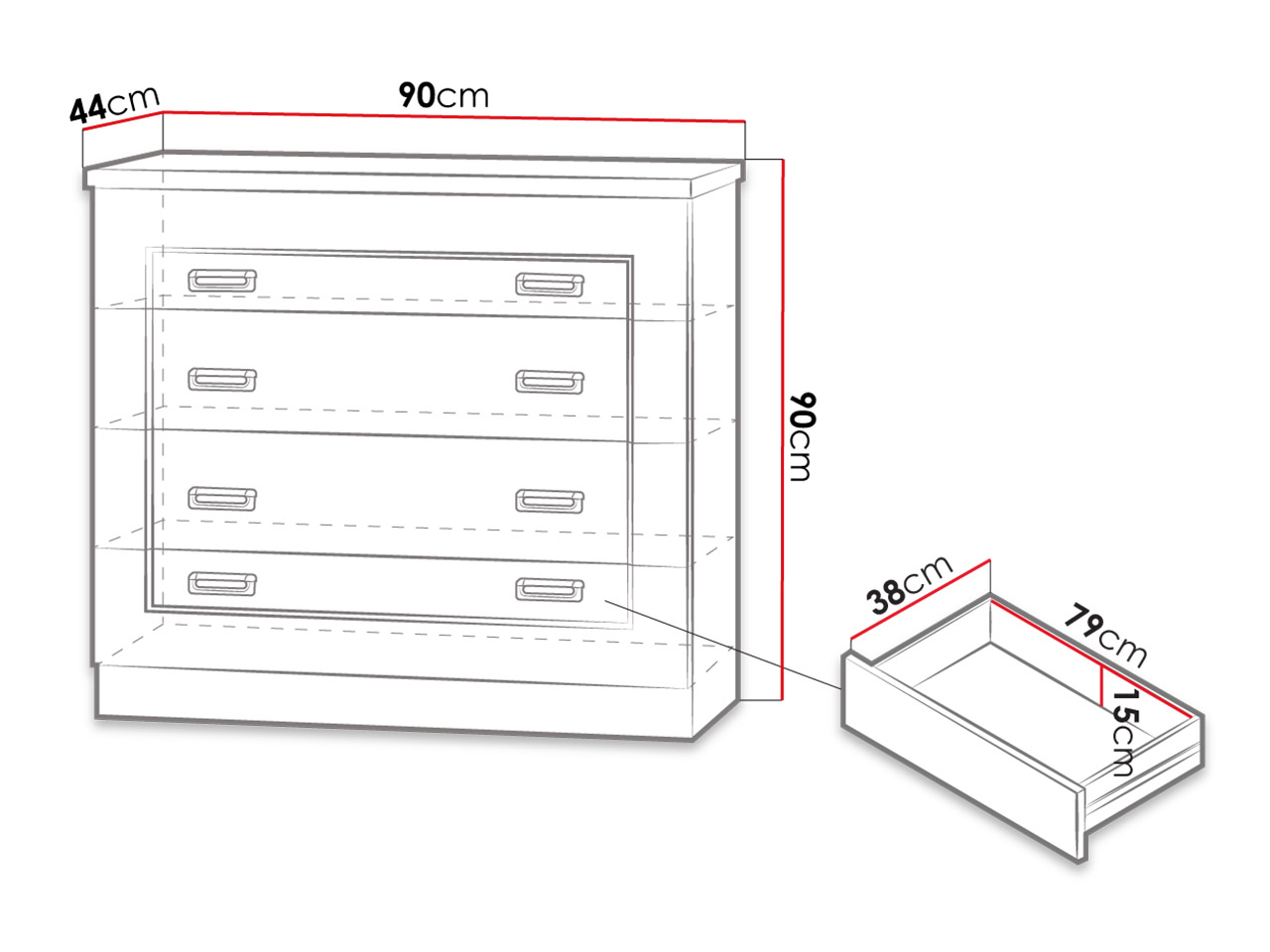 44cm
90cm
90cm
38cm
79cm
15cm