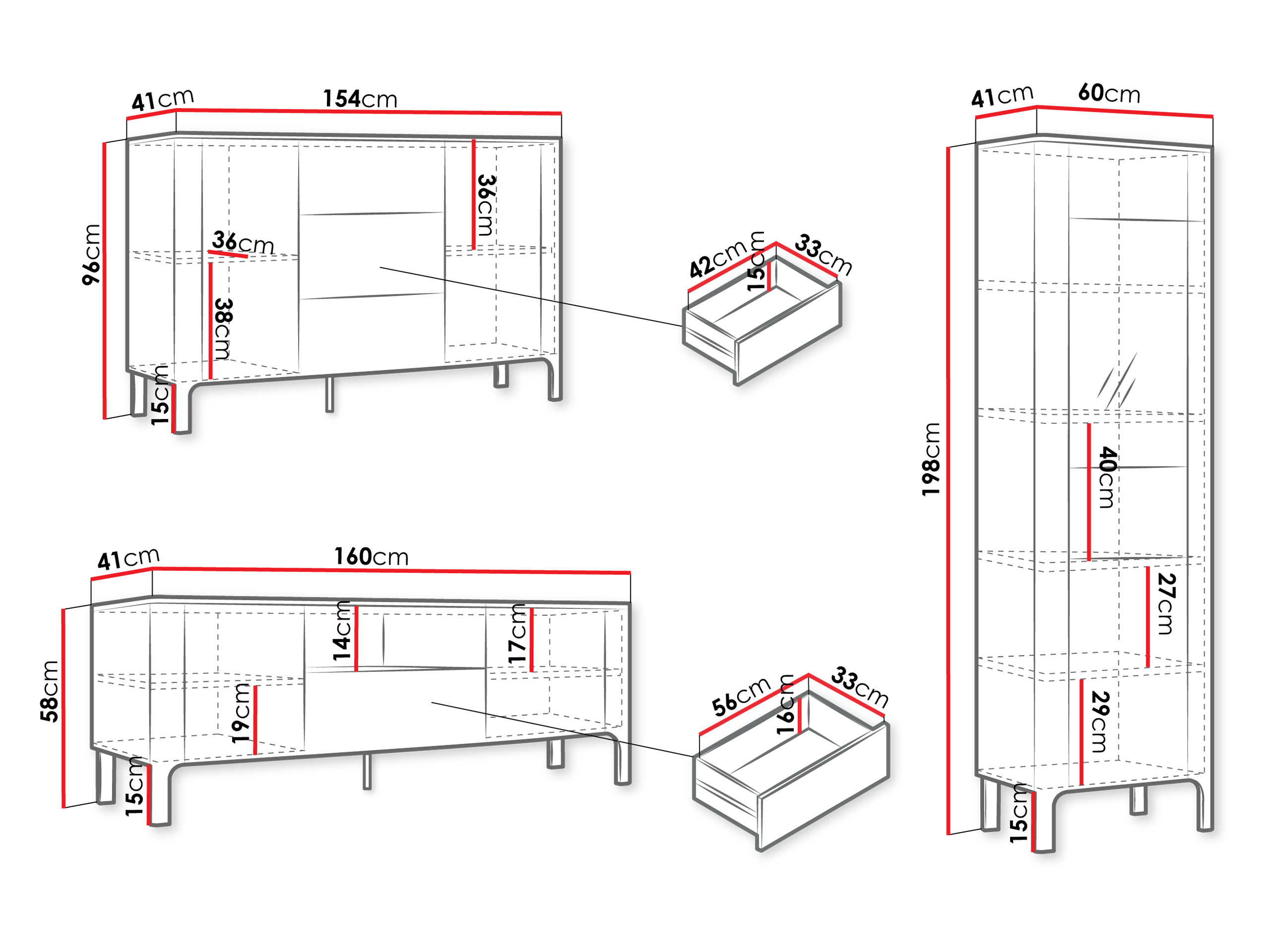 41cm
154cm
96cm
36cm
36cm
38cm
15cm
42cm
15cm
33cm
41cm
160cm
58cm
14cm
17cm
19cm
15cm
56cm
16cm
33cm
41cm
60cm
198cm
40cm
27cm
29cm
15cm