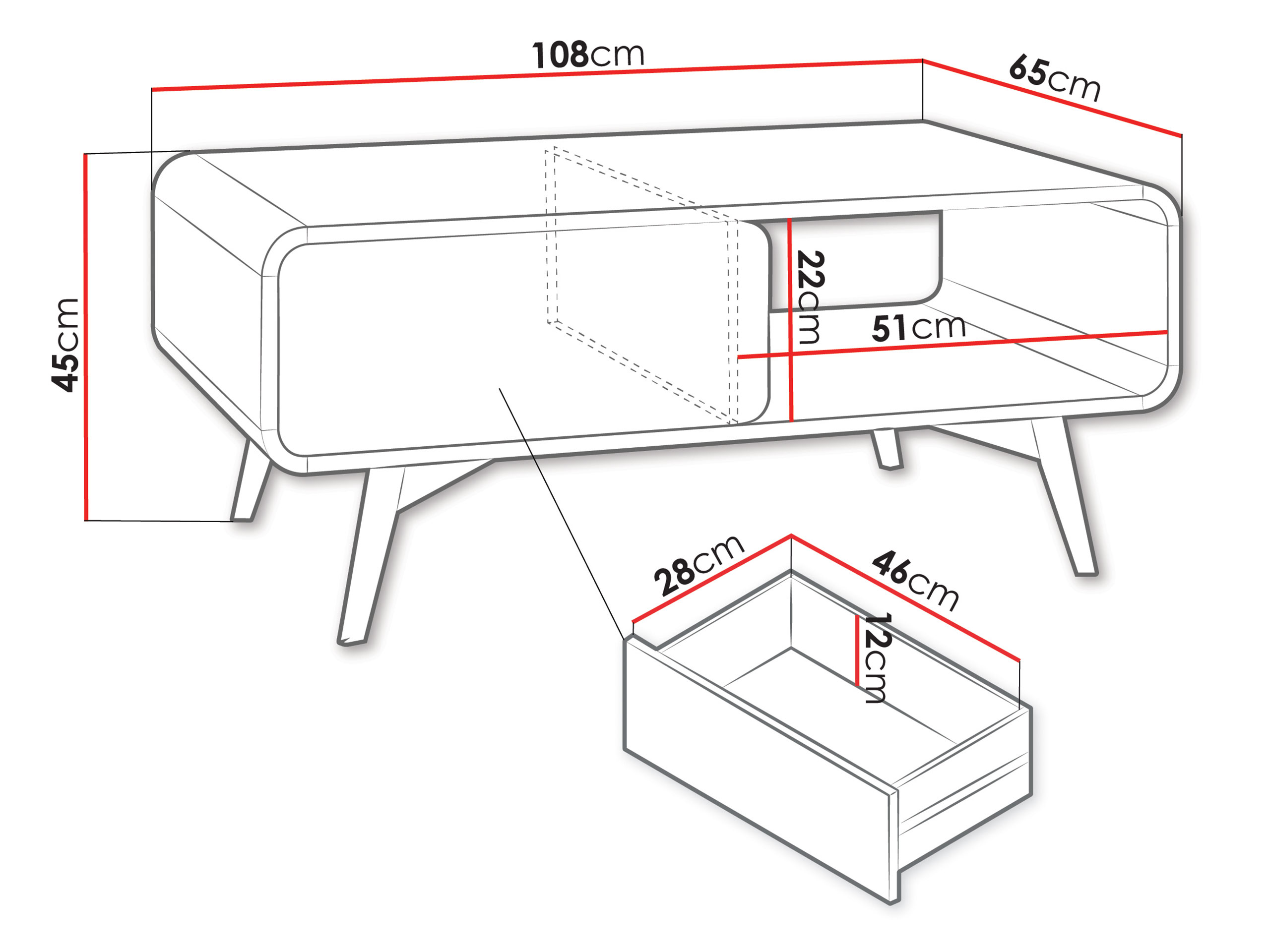 108cm
65cm
45cm
22cm
51cm
28cm
46cm
12cm