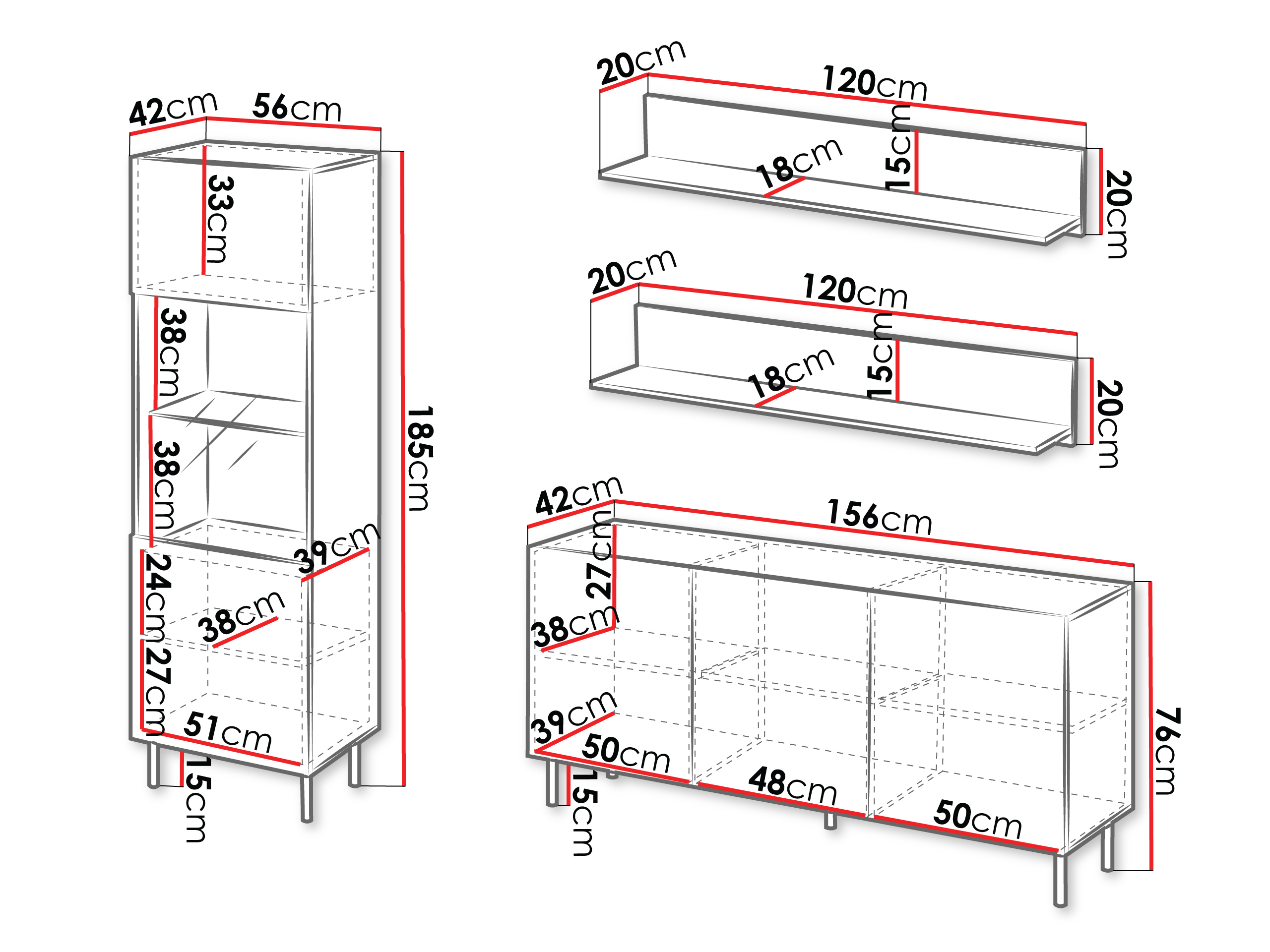 42cm 56cm
33cm
38cm
38cm
185cm
39cm
24cm
38cm
27cm
51cm
15cm

20cm 120cm
18cm 15cm
20cm

20cm 120cm
18cm 15cm
20cm

42cm 156cm
27cm
38cm
39cm
50cm
48cm
50cm
15cm
76cm