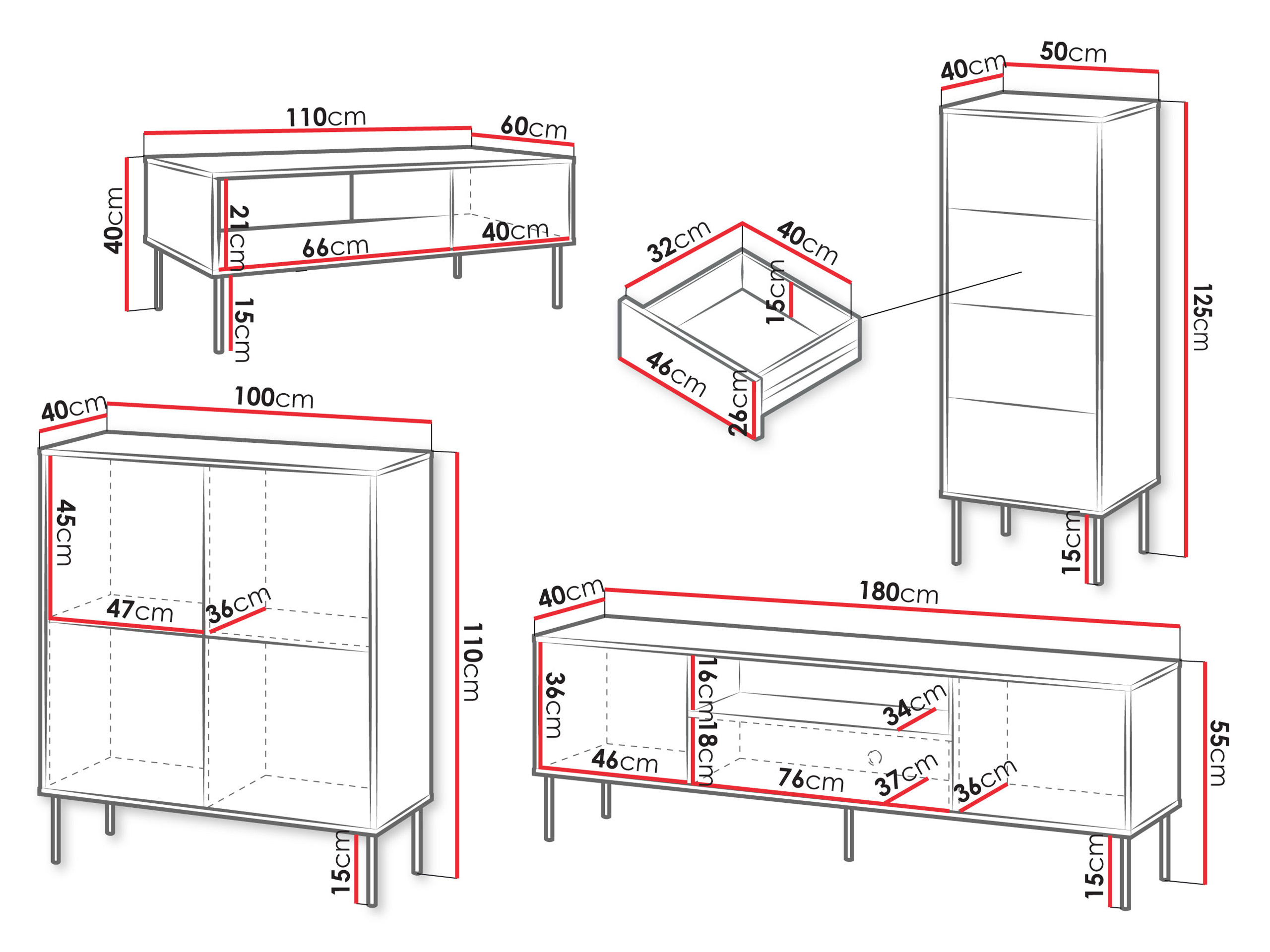 110cm
60cm
40cm
21cm
66cm
40cm
15cm

32cm
40cm
15cm
46cm
26cm

40cm
50cm
125cm
15cm

40cm
100cm
45cm
47cm
36cm
110cm
15cm

40cm
180cm
36cm
16cm
18cm
34cm
46cm
76cm
37cm
36cm
55cm
15cm