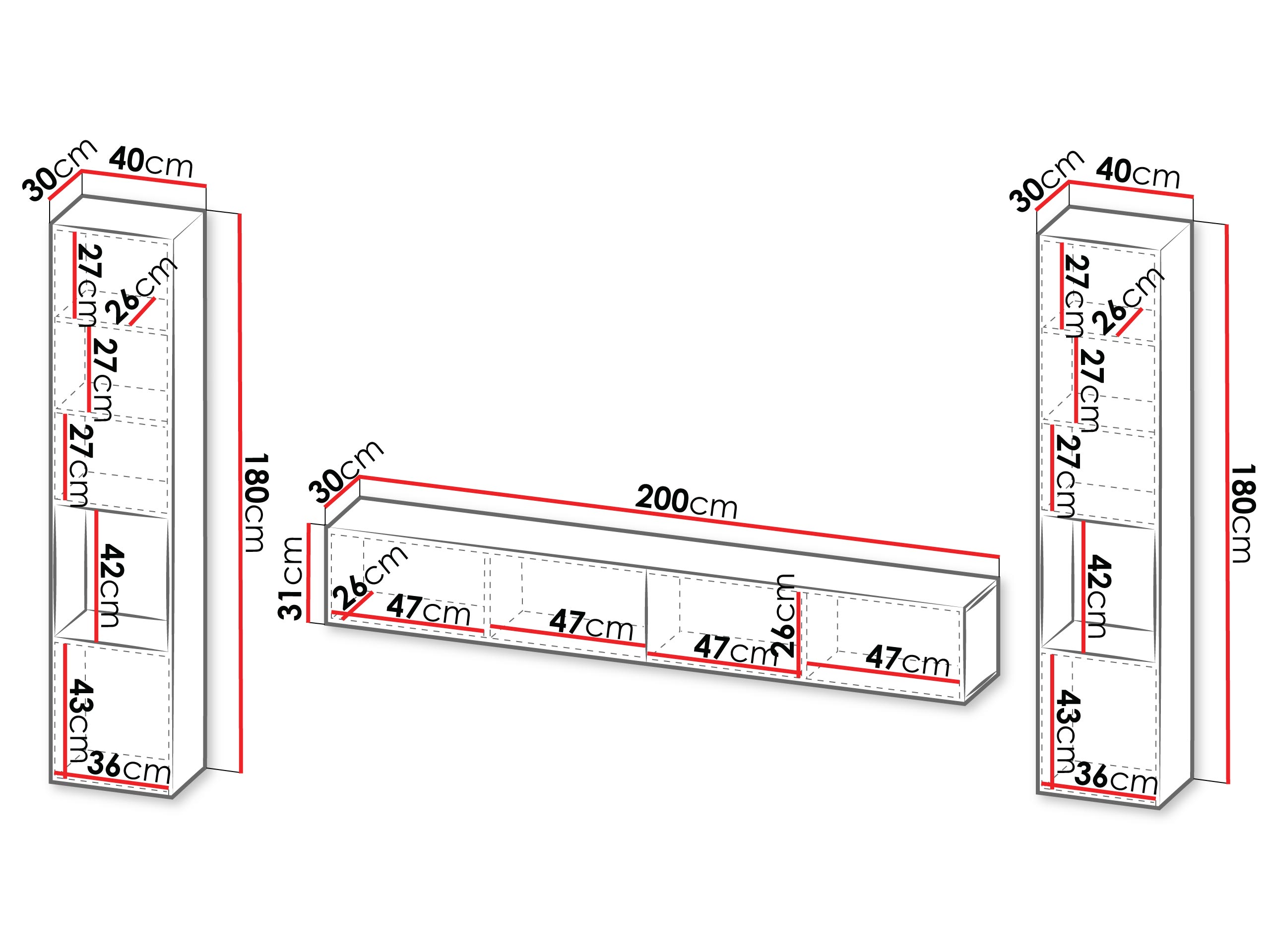 30cm
40cm
27cm
26cm
27cm
27cm
42cm
43cm
36cm
180cm

30cm
200cm
31cm
26cm
47cm
47cm
47cm
26cm
47cm

30cm
40cm
27cm
26cm
27cm
27cm
42cm
43cm
36cm
180cm