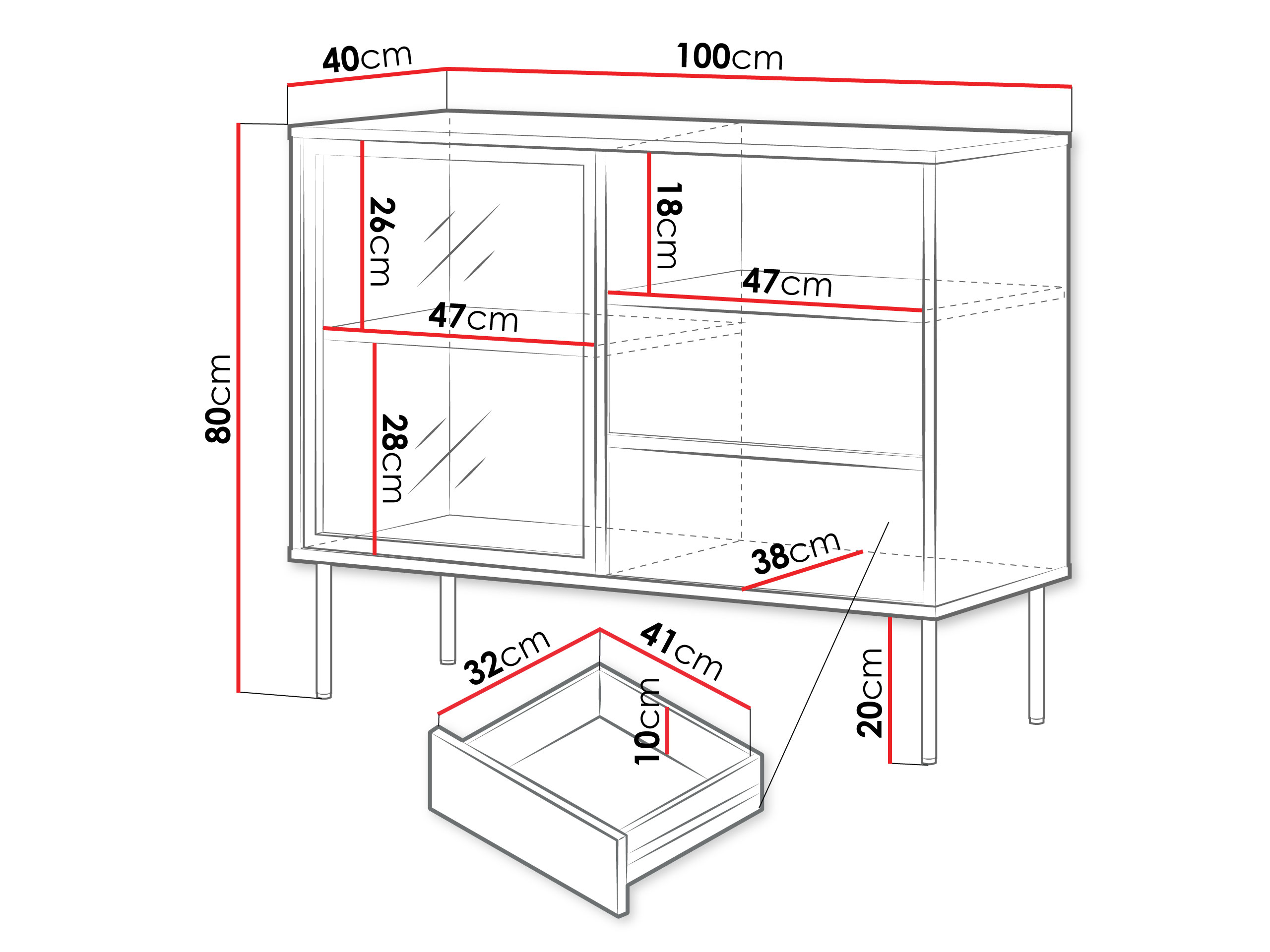 40cm
100cm
80cm
26cm
18cm
47cm
47cm
28cm
38cm
32cm
41cm
10cm
20cm