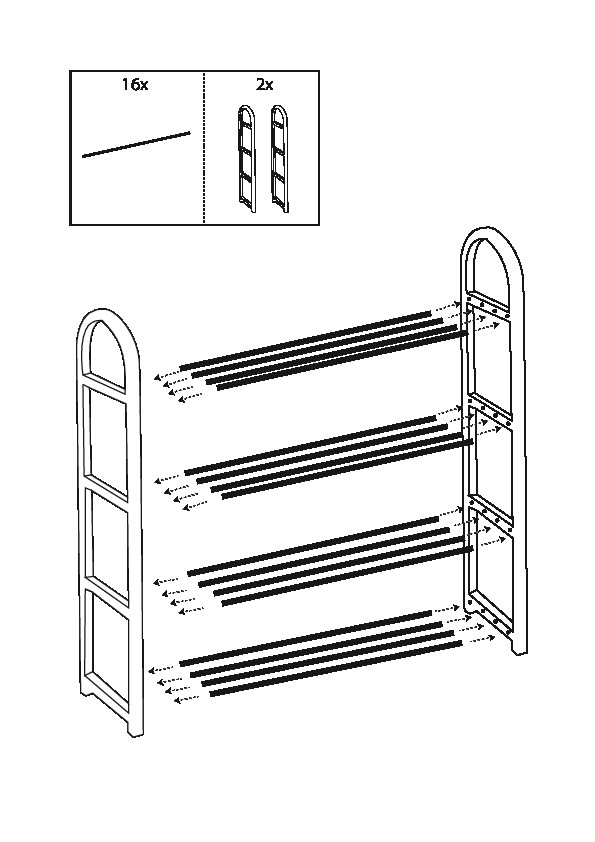 16x

2x