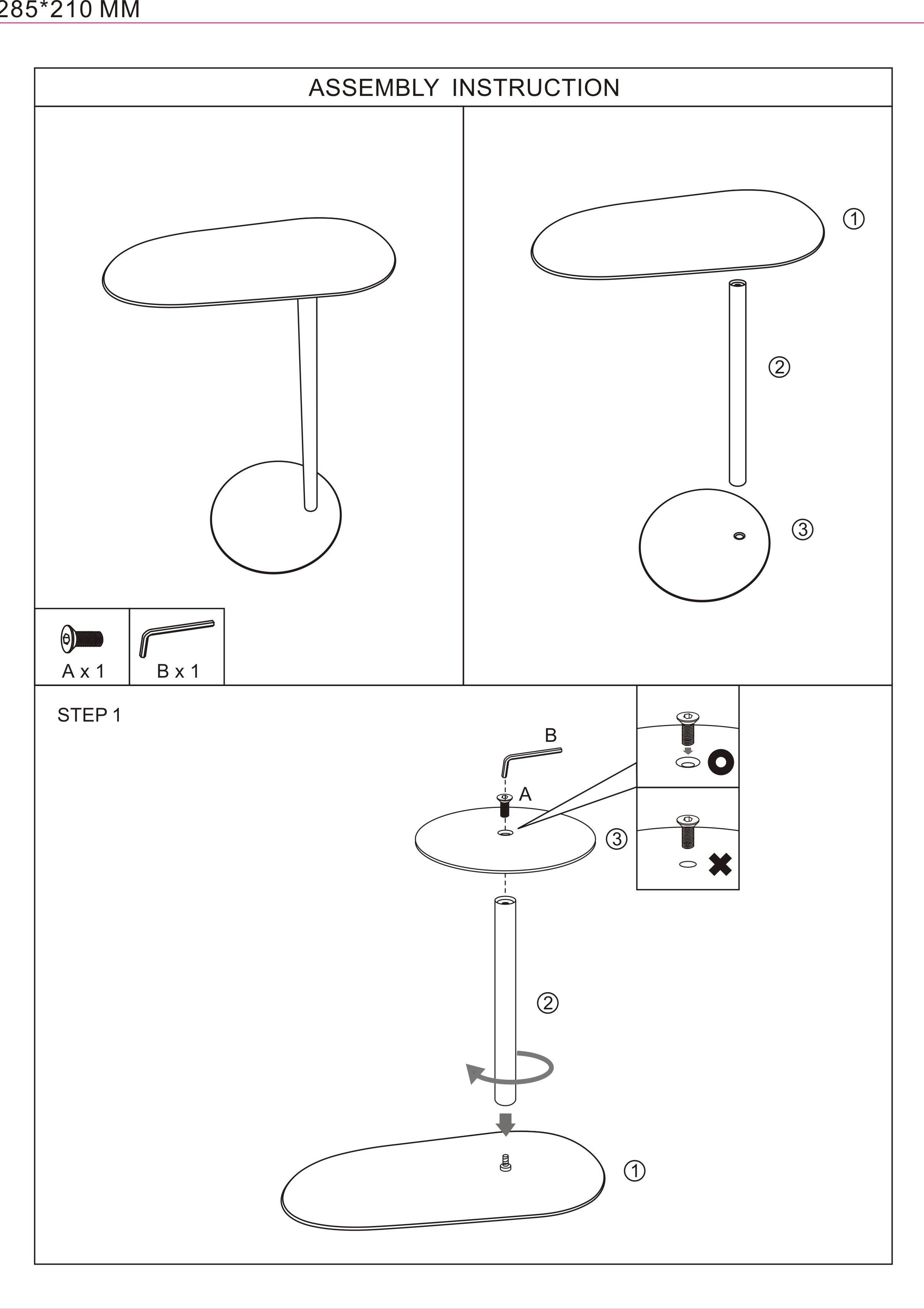 285*210 MM

ASSEMBLY INSTRUCTION

①

②

③

A x 1

B x 1

STEP 1

B

A

③

②

①